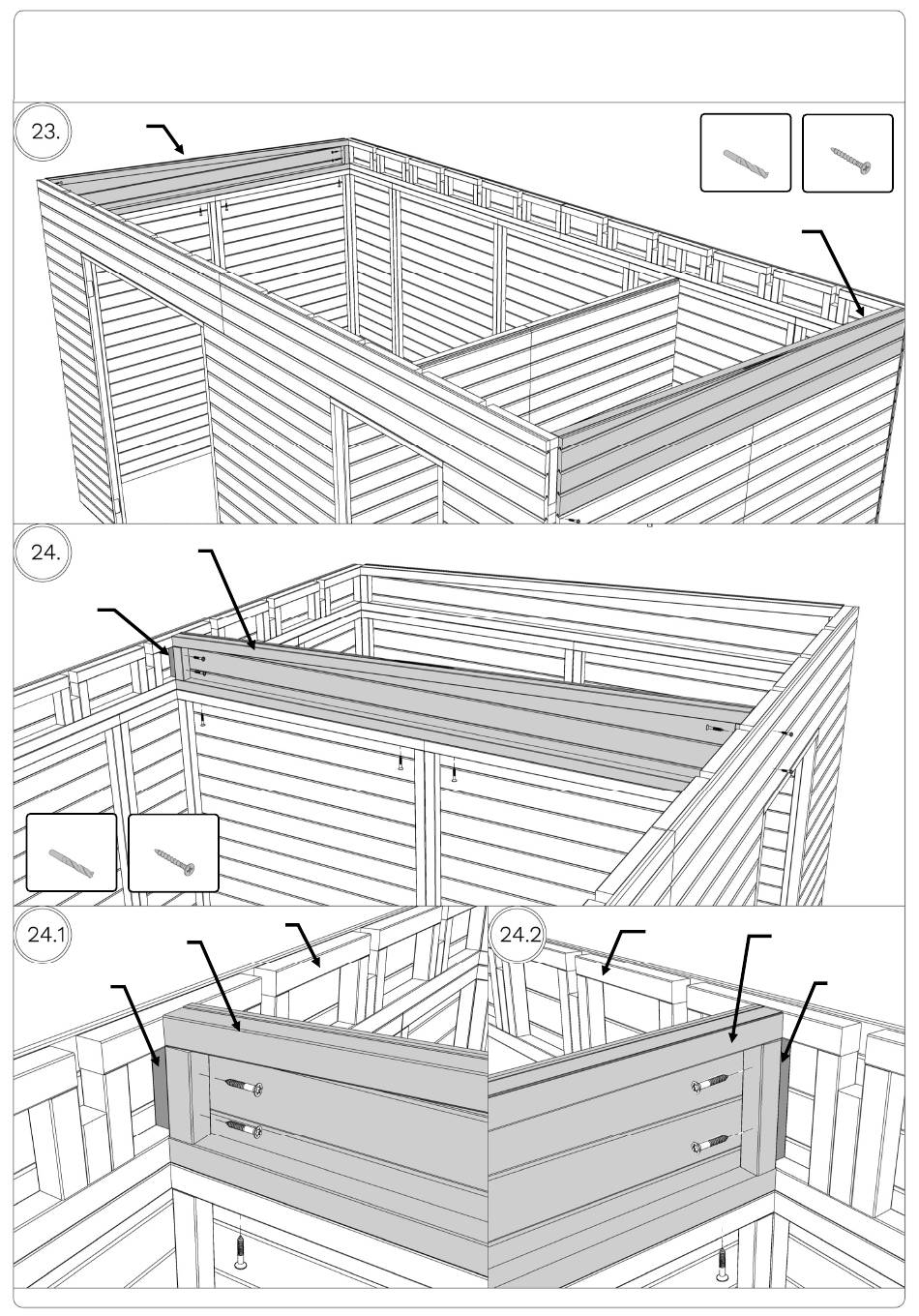 23.

24.

24.1

24.2