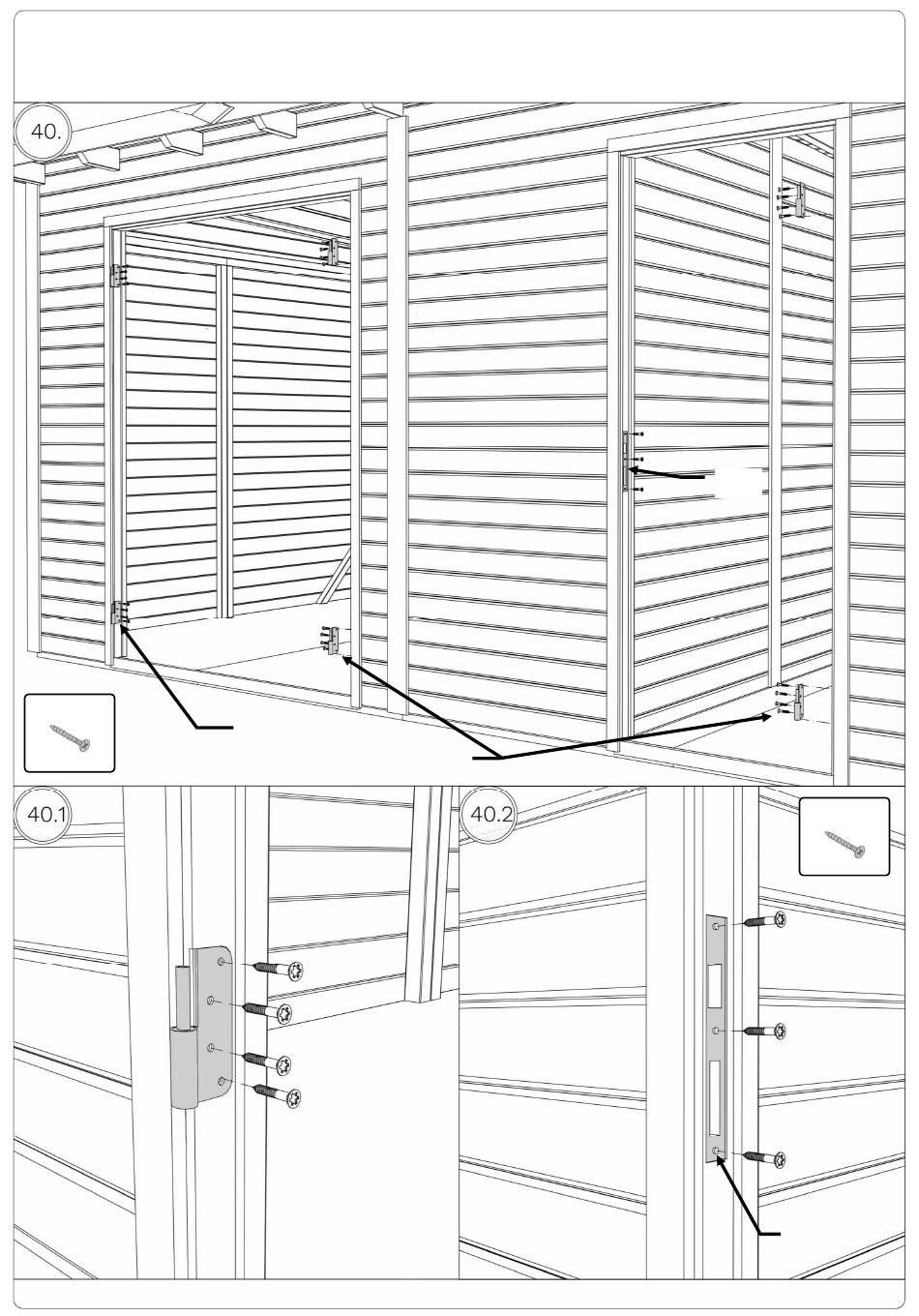 40.

40.1

40.2