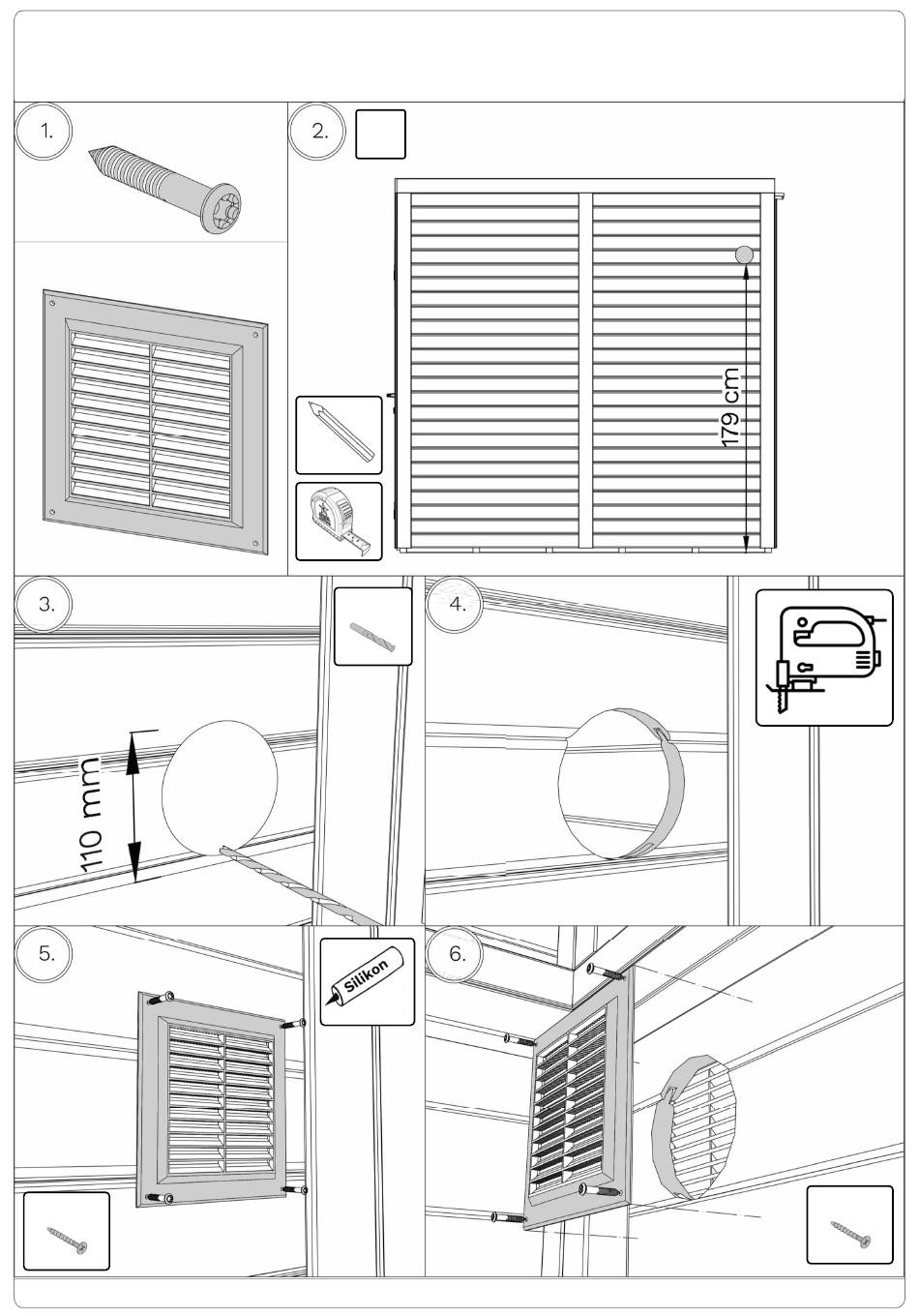 1.

2.

179 cm

3.

110 mm

4.

5.

Silikon

6.