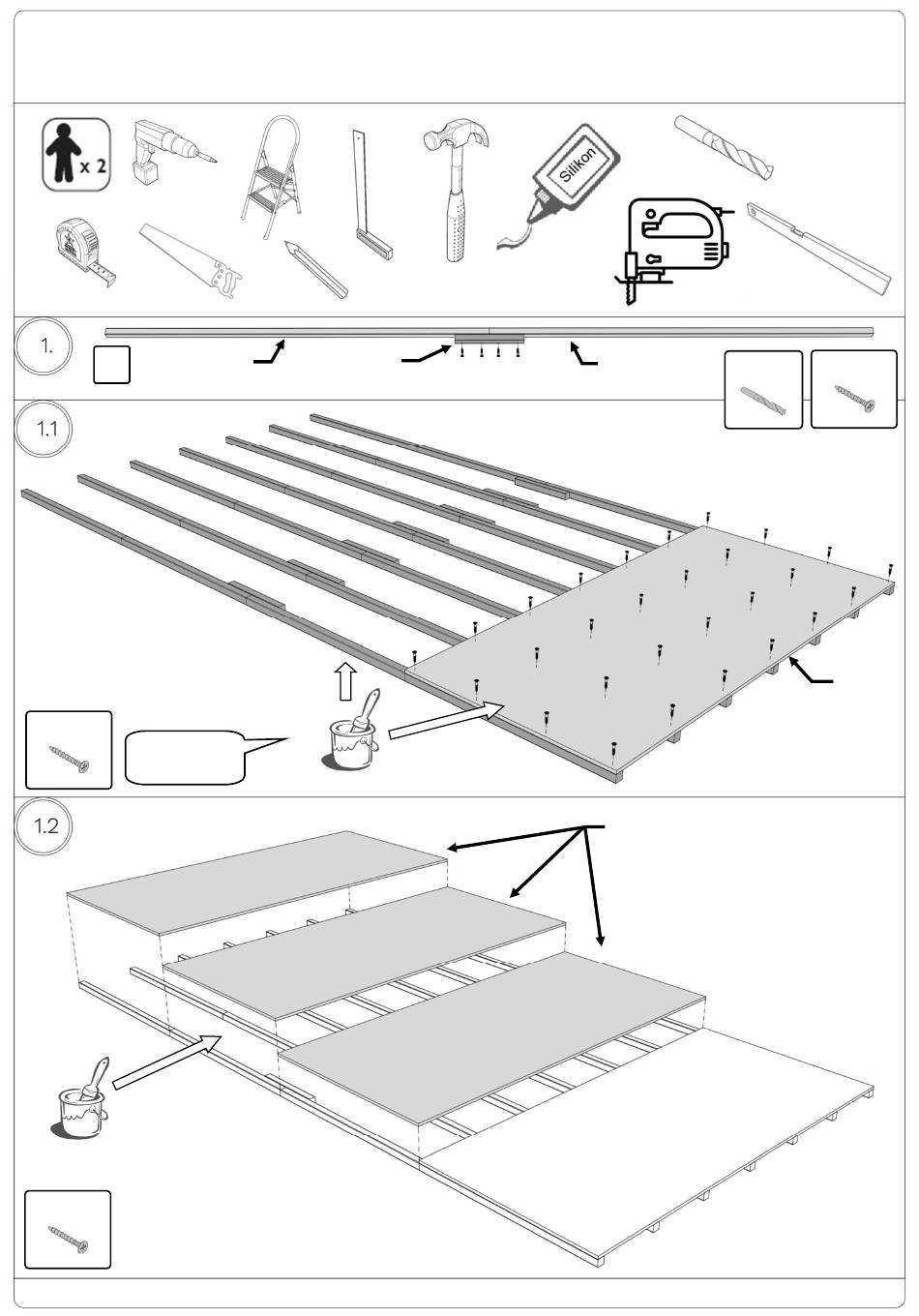 x 2

Silikon

1.

1.1

1.2