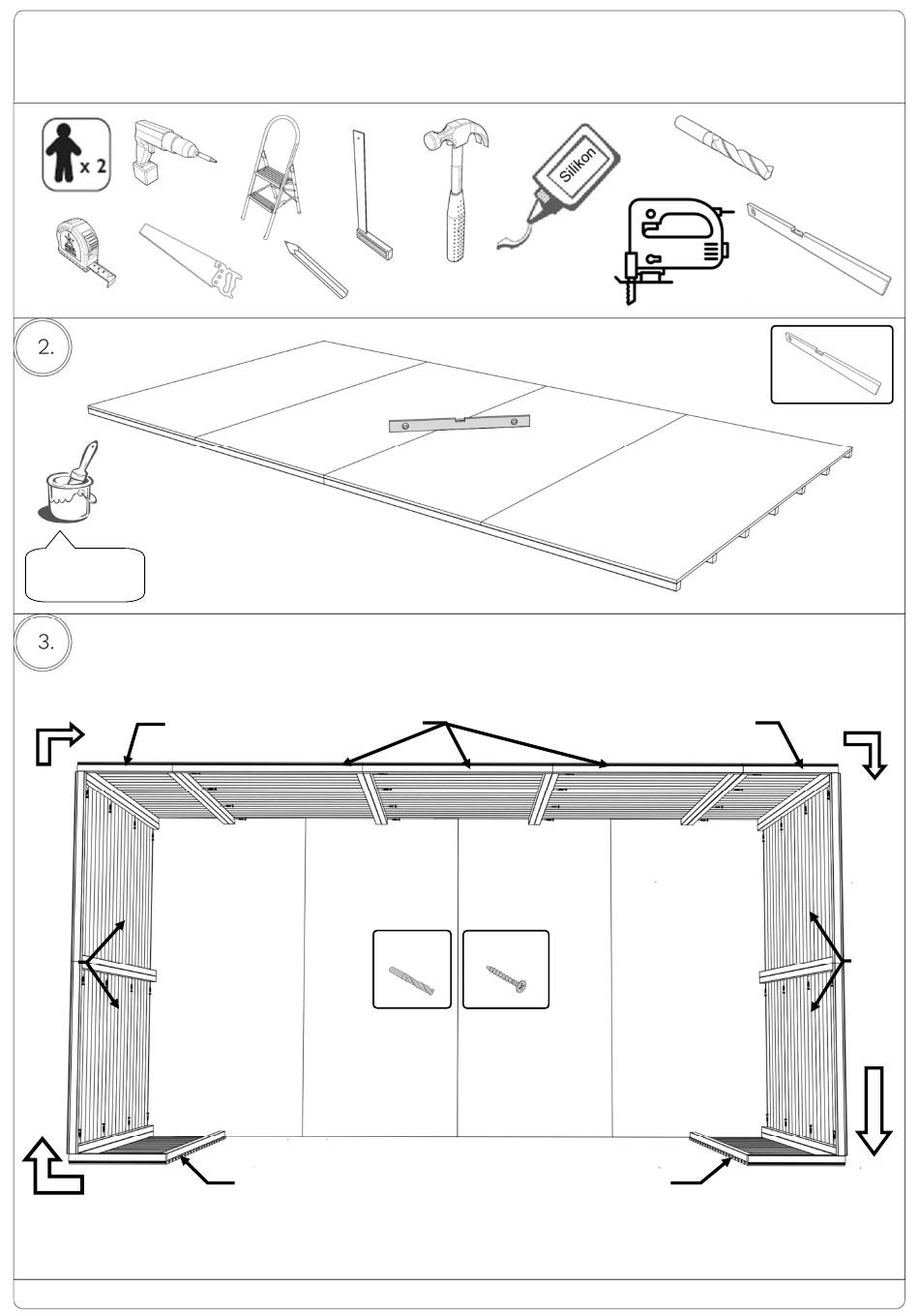 x 2

Silikon

2.

3.