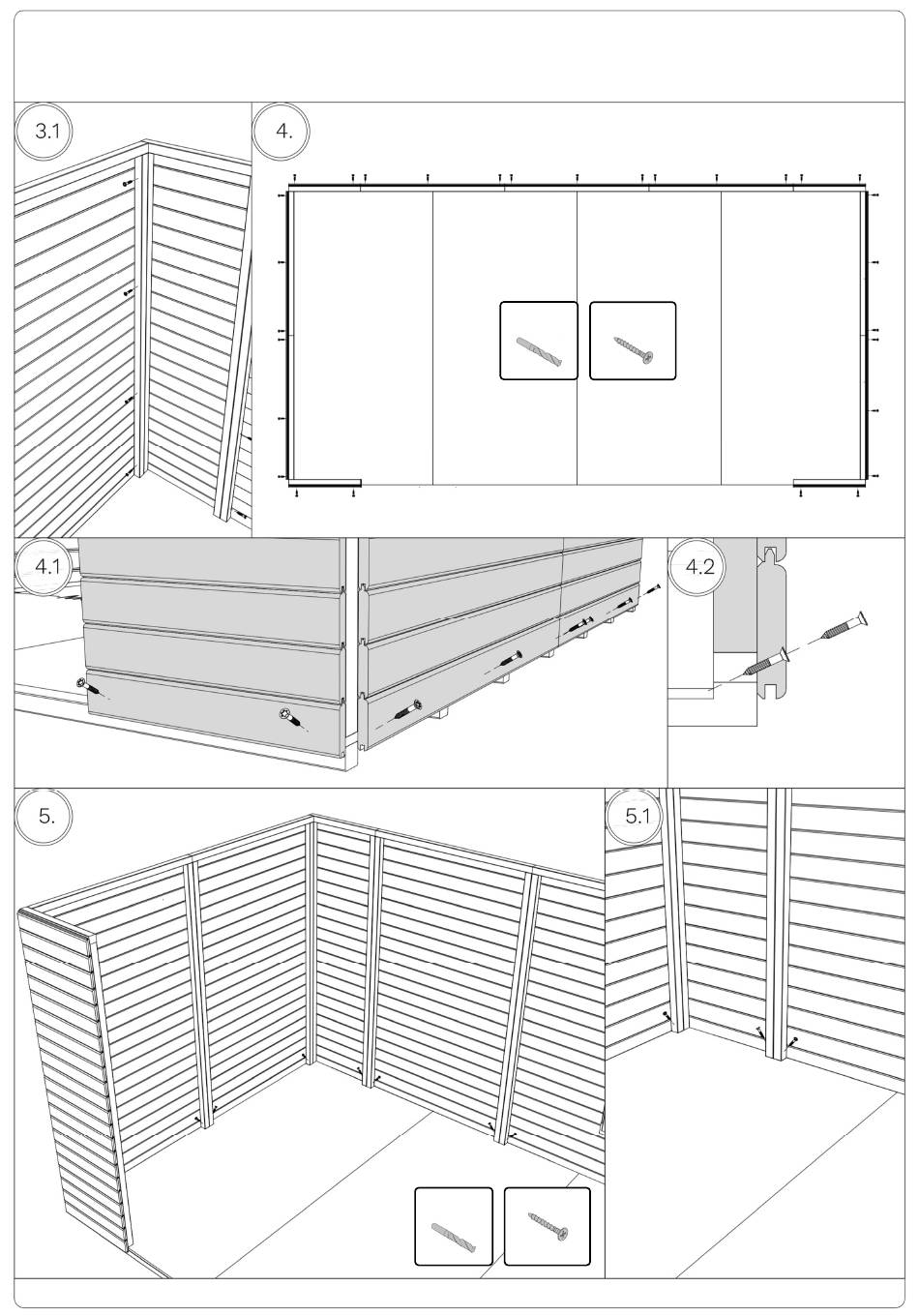 3.1

4.

4.1

4.2

5.

5.1