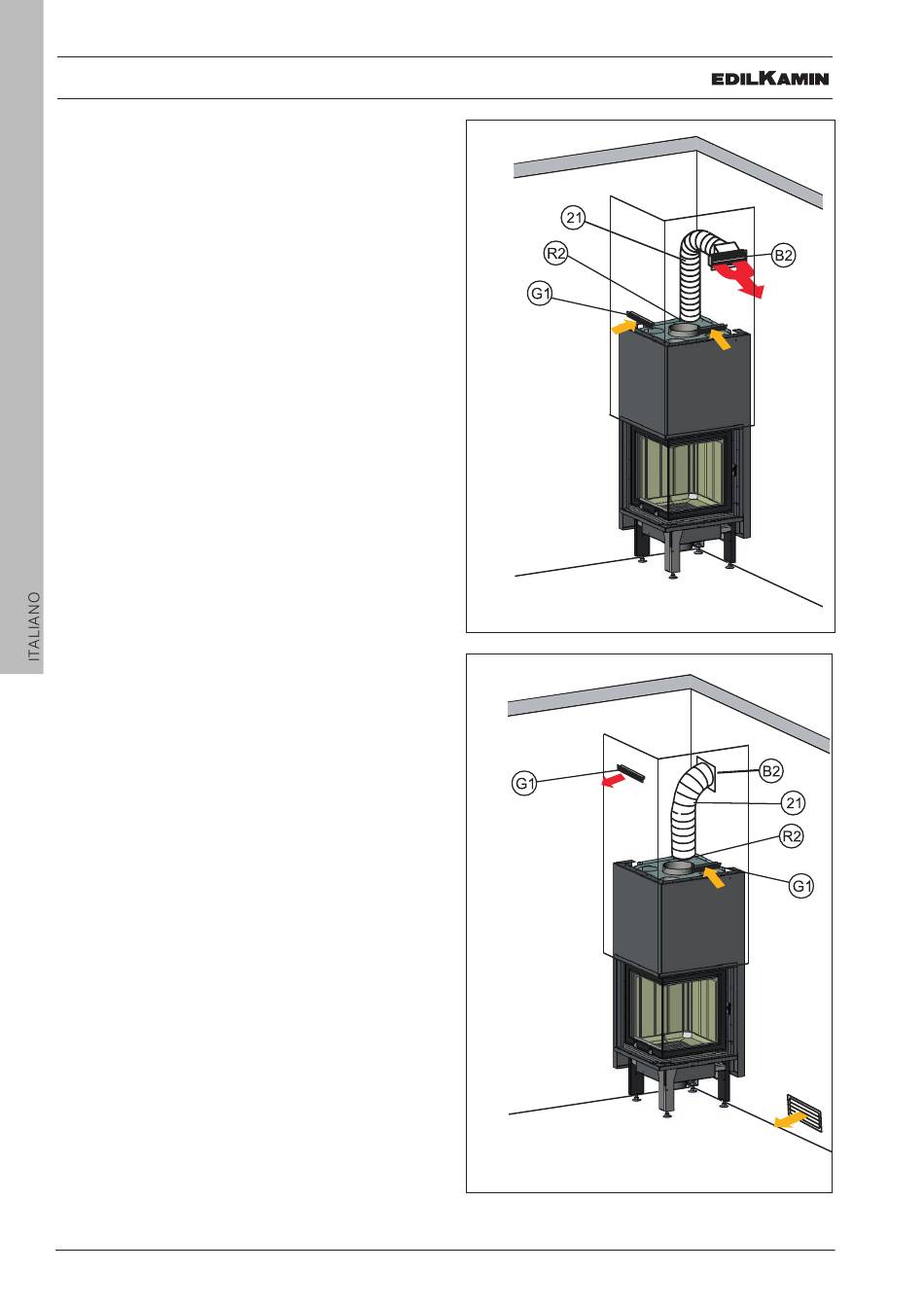 EDILKAMIN

ITALIANO

21
R2
G1
B2

G1
B2
21
R2
G1