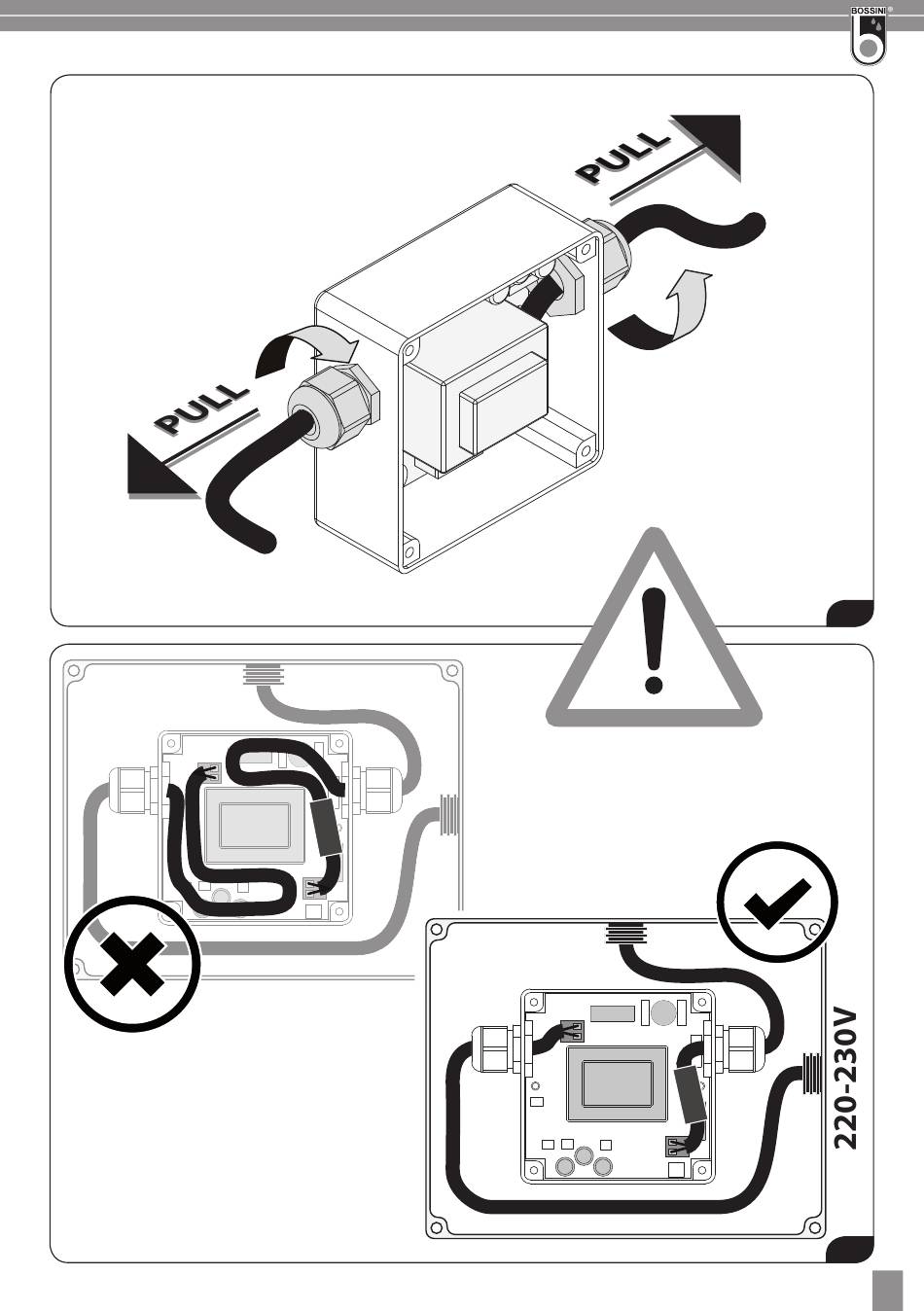 BOSSINI®

PULL

PULL

220-230V