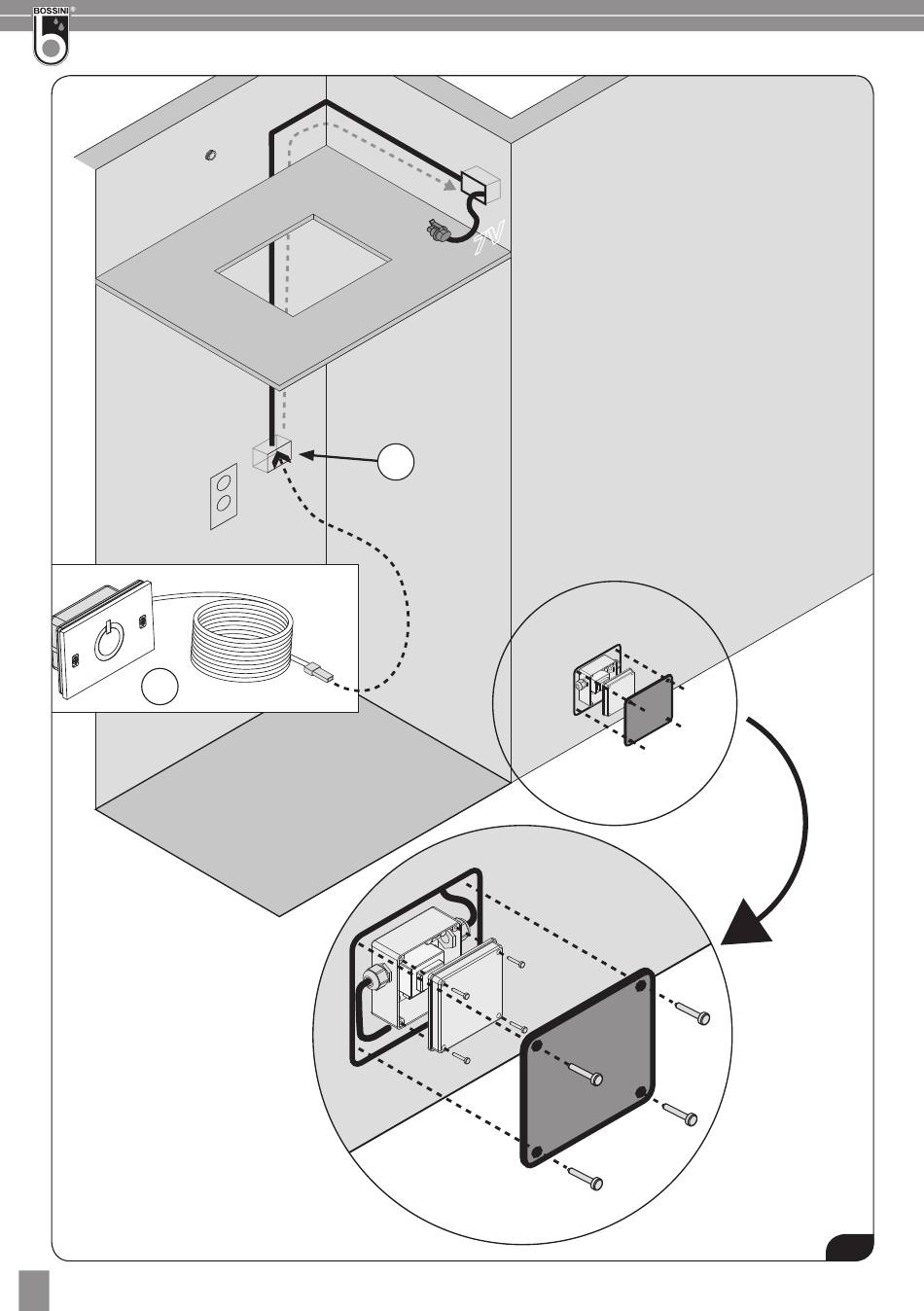 BOSSINI®