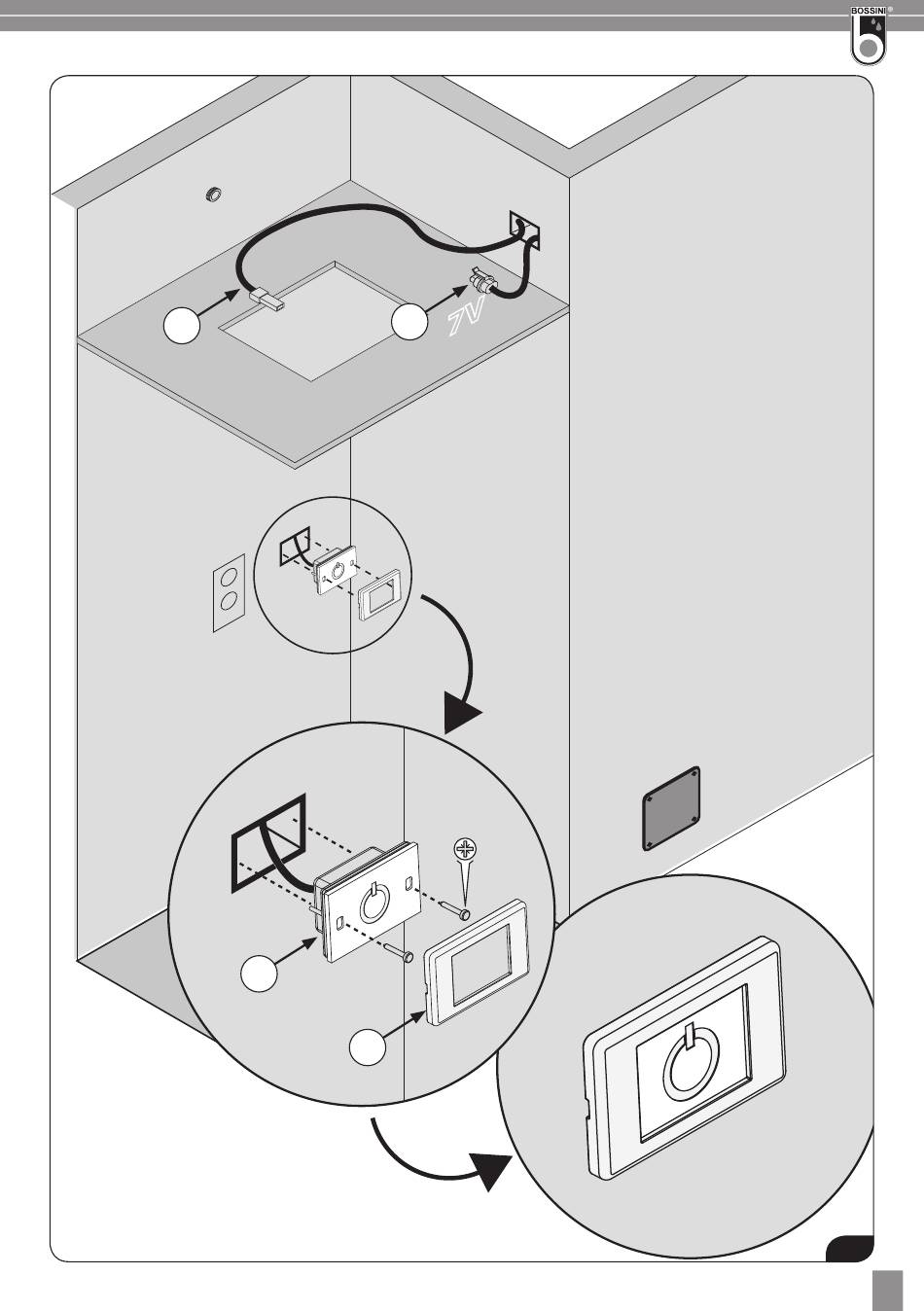 BOSSINI®

7V