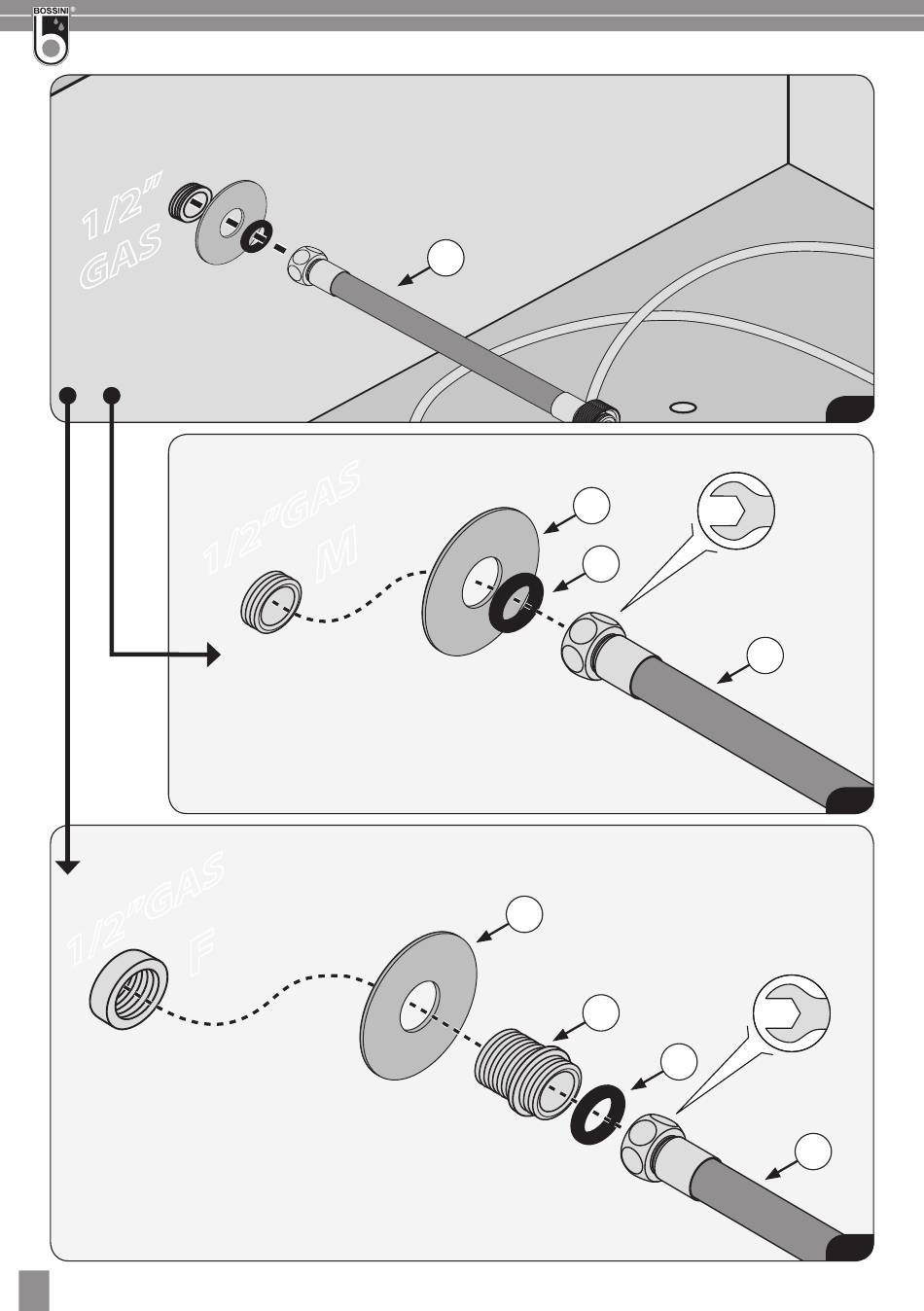 BOSSINI®

1/2"
GAS

1/2"GAS
M

1/2"GAS
F