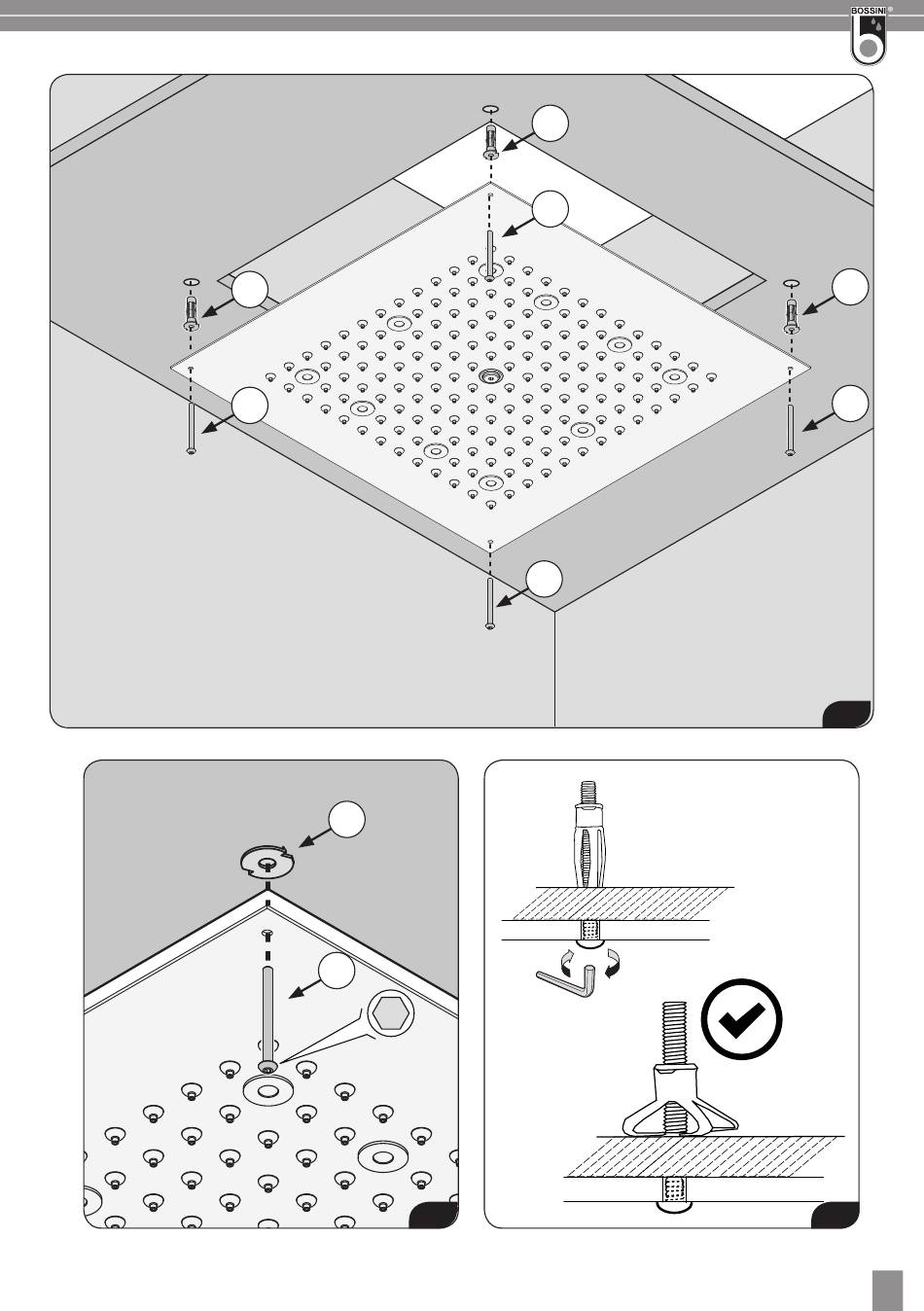 BOSSINI®