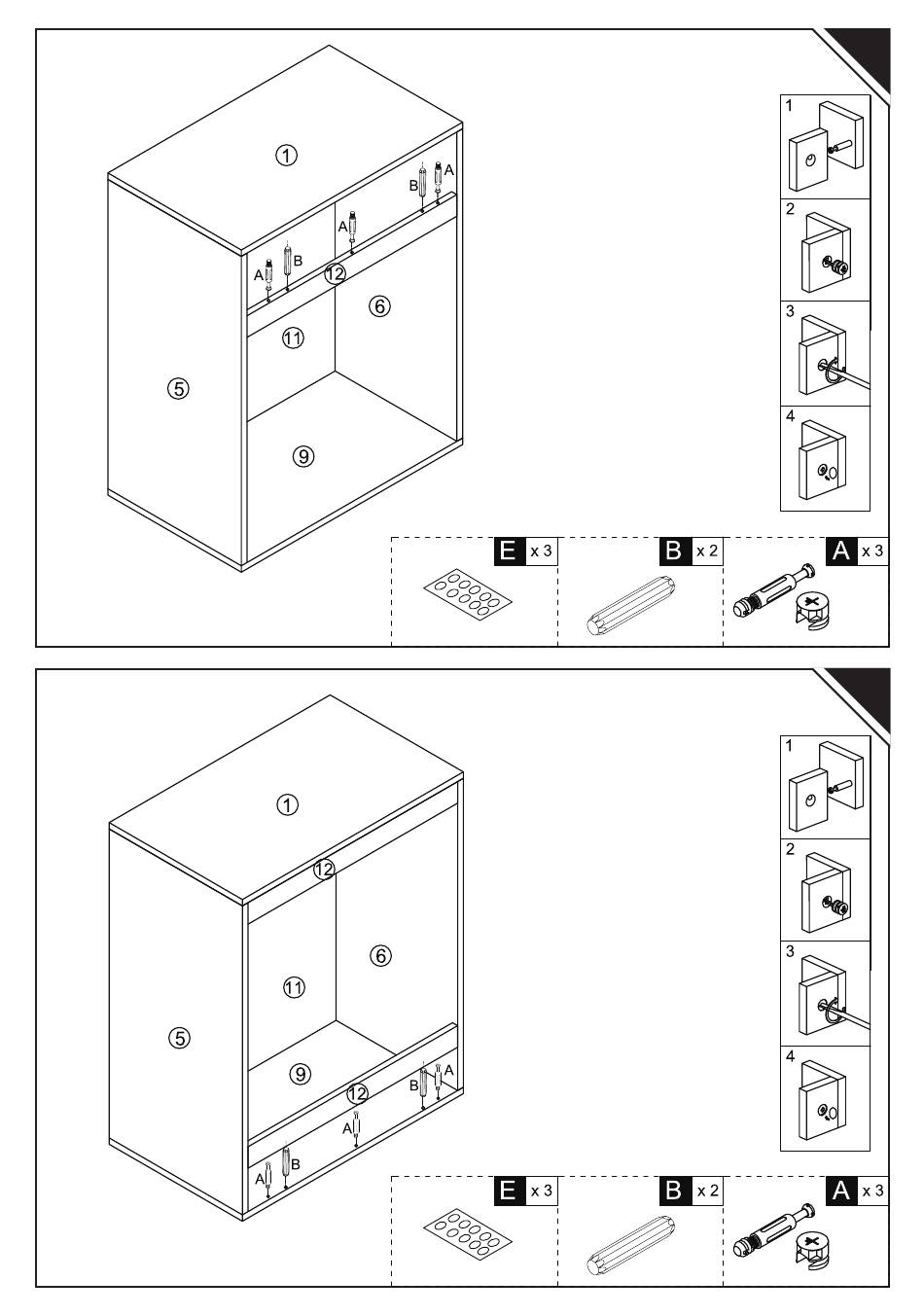 ①
B A
A
A B
⑫
⑥
⑪
⑤
⑨

1
2
3
4

E x 3
B x 2
A x 3

①
⑫
⑥
⑪
⑤
⑨
⑫
B A
A
A B

1
2
3
4

E x 3
B x 2
A x 3