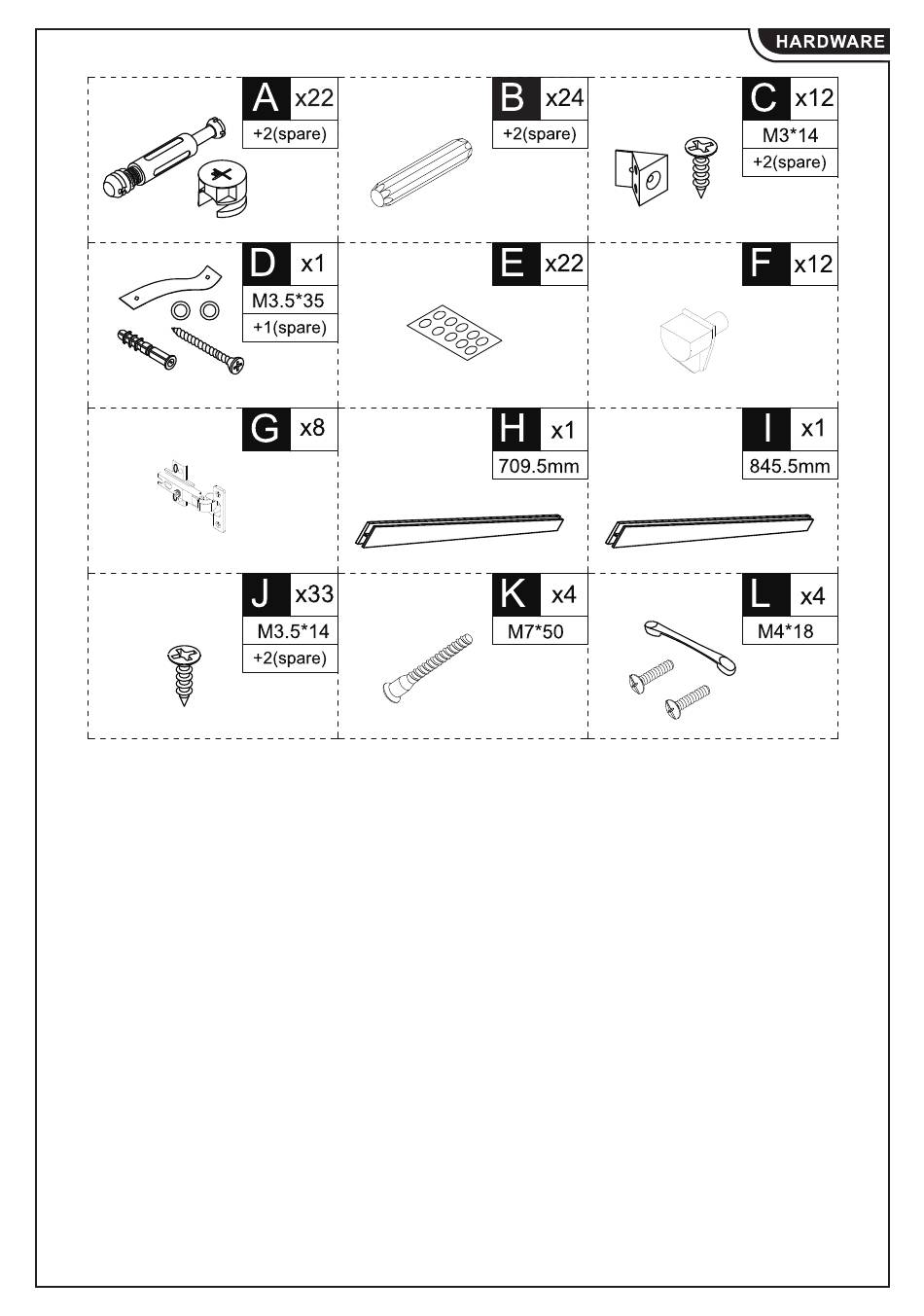 HARDWARE

A x22
+2(spare)

B x24
+2(spare)

C x12
M3*14
+2(spare)

D x1
M3.5*35
+1(spare)

E x22

F x12

G x8

H x1
709.5mm

I x1
845.5mm

J x33
M3.5*14
+2(spare)

K x4
M7*50

L x4
M4*18