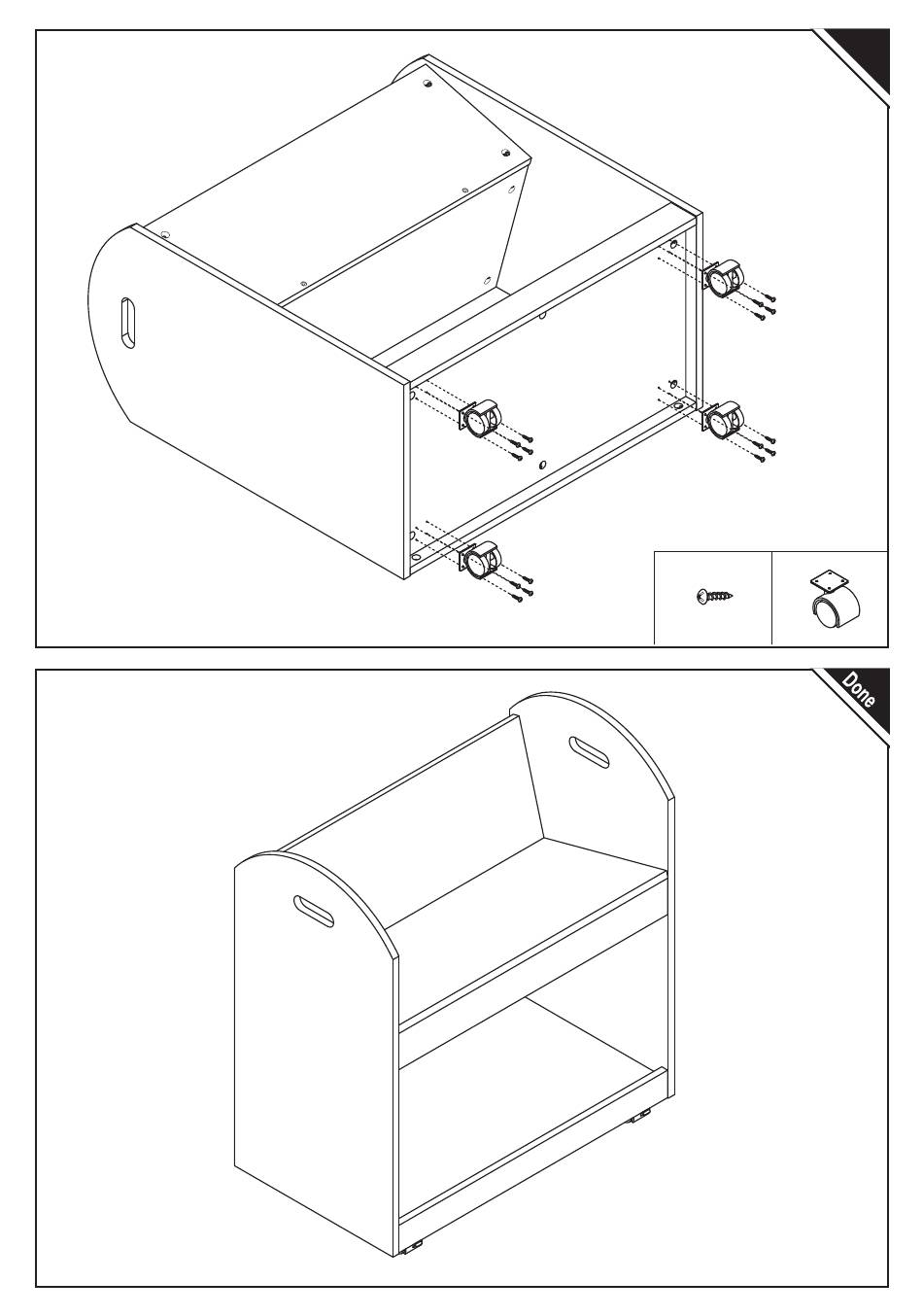 Done