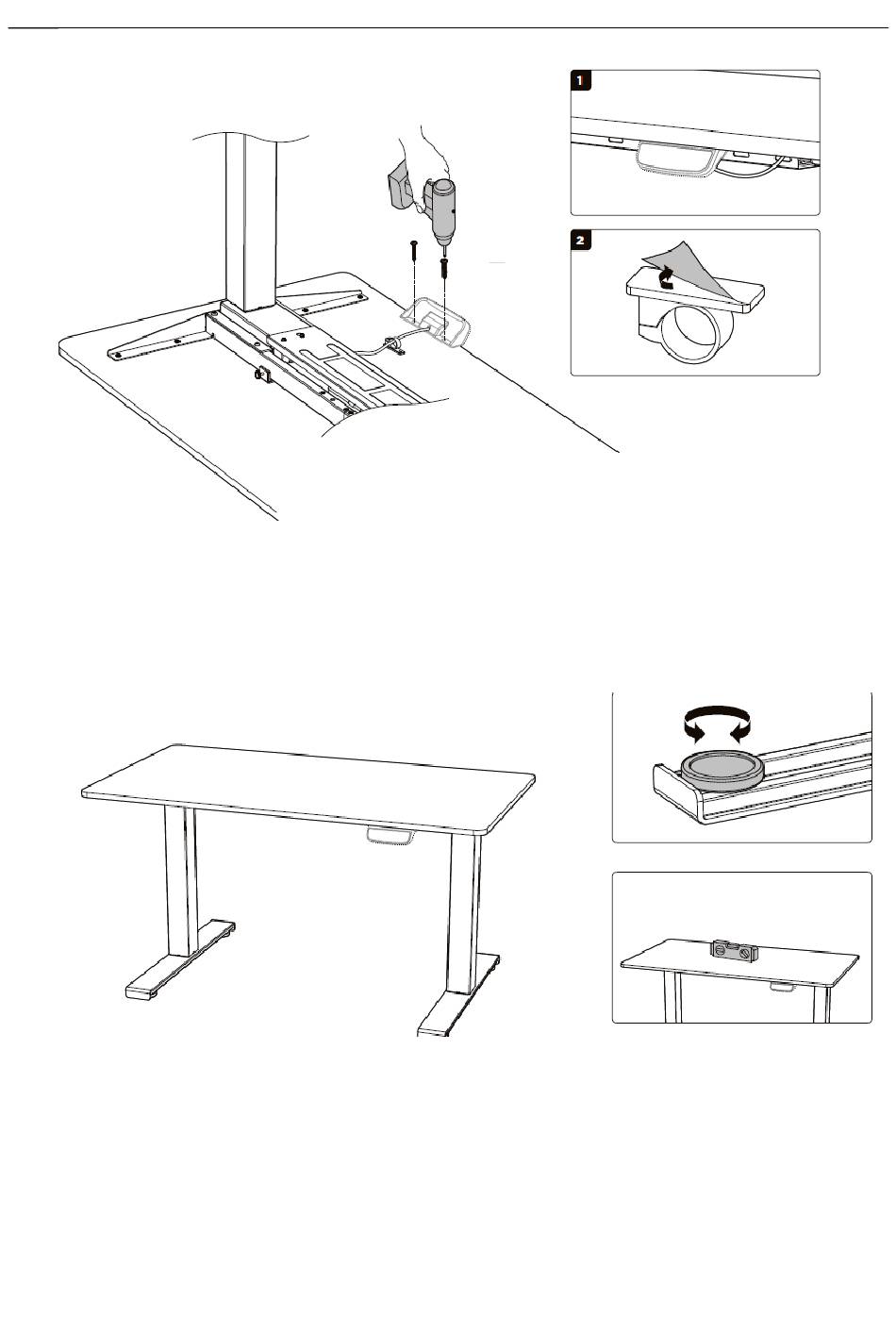 1

2