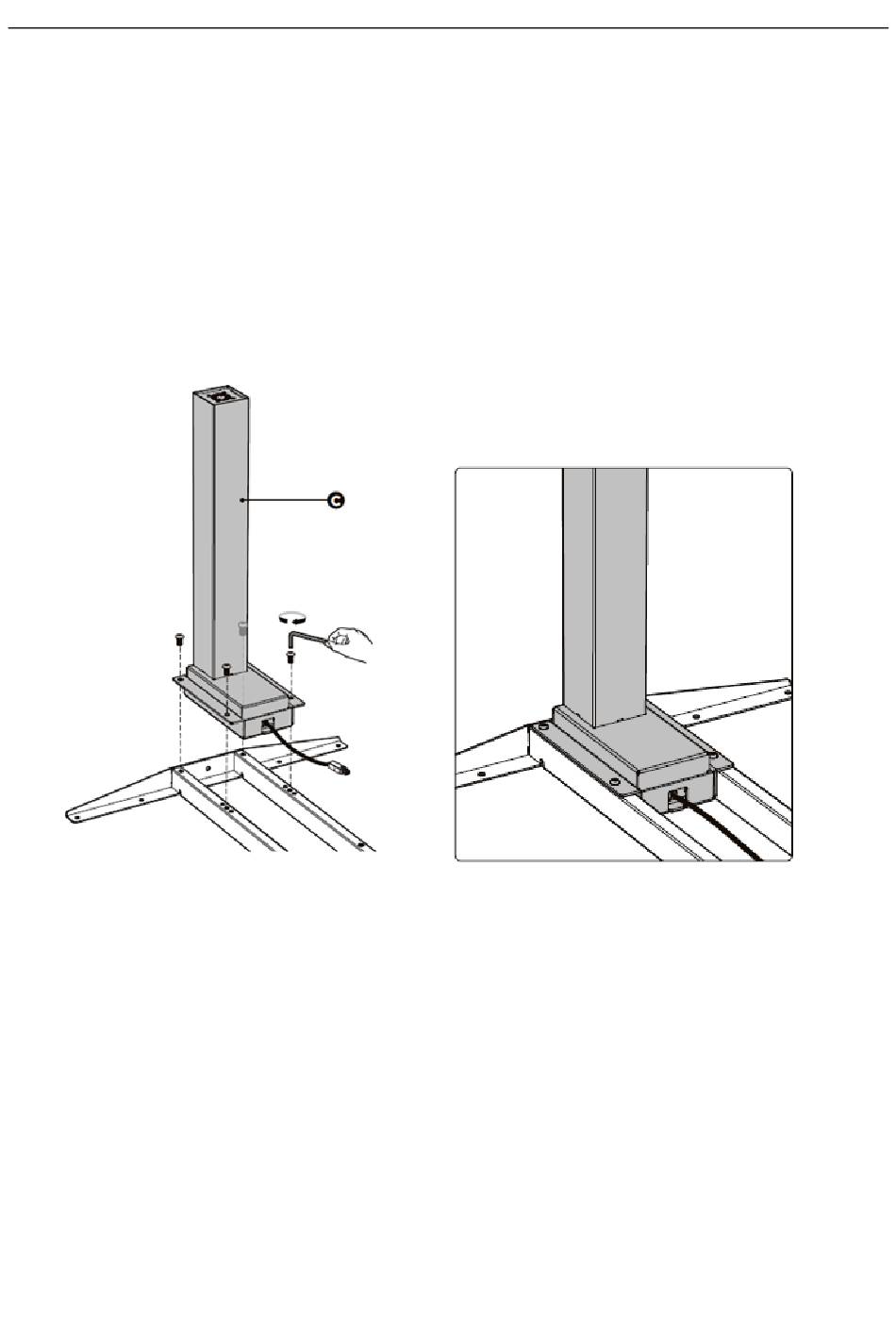 G