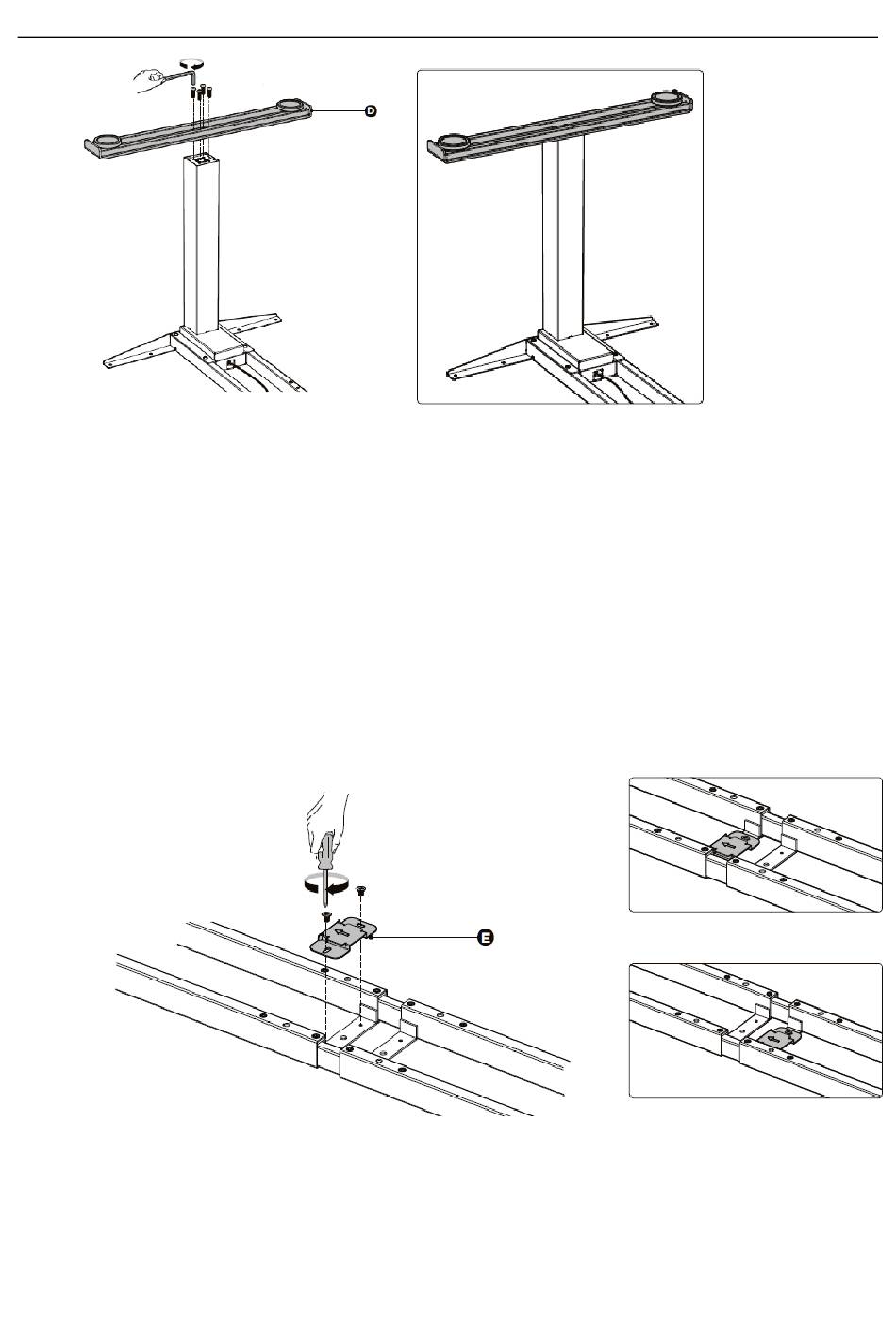 D

E