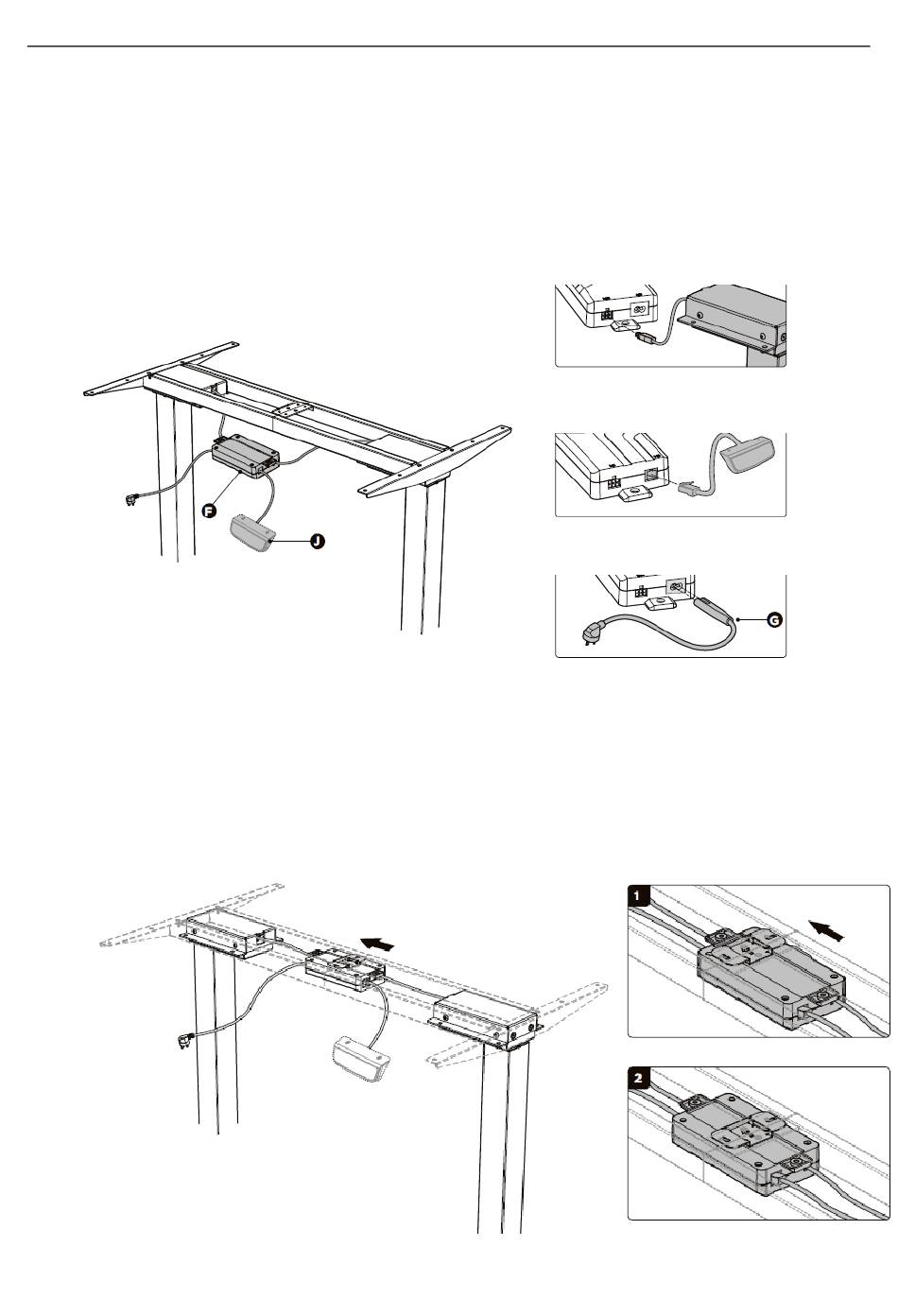 F
J
G
1
2