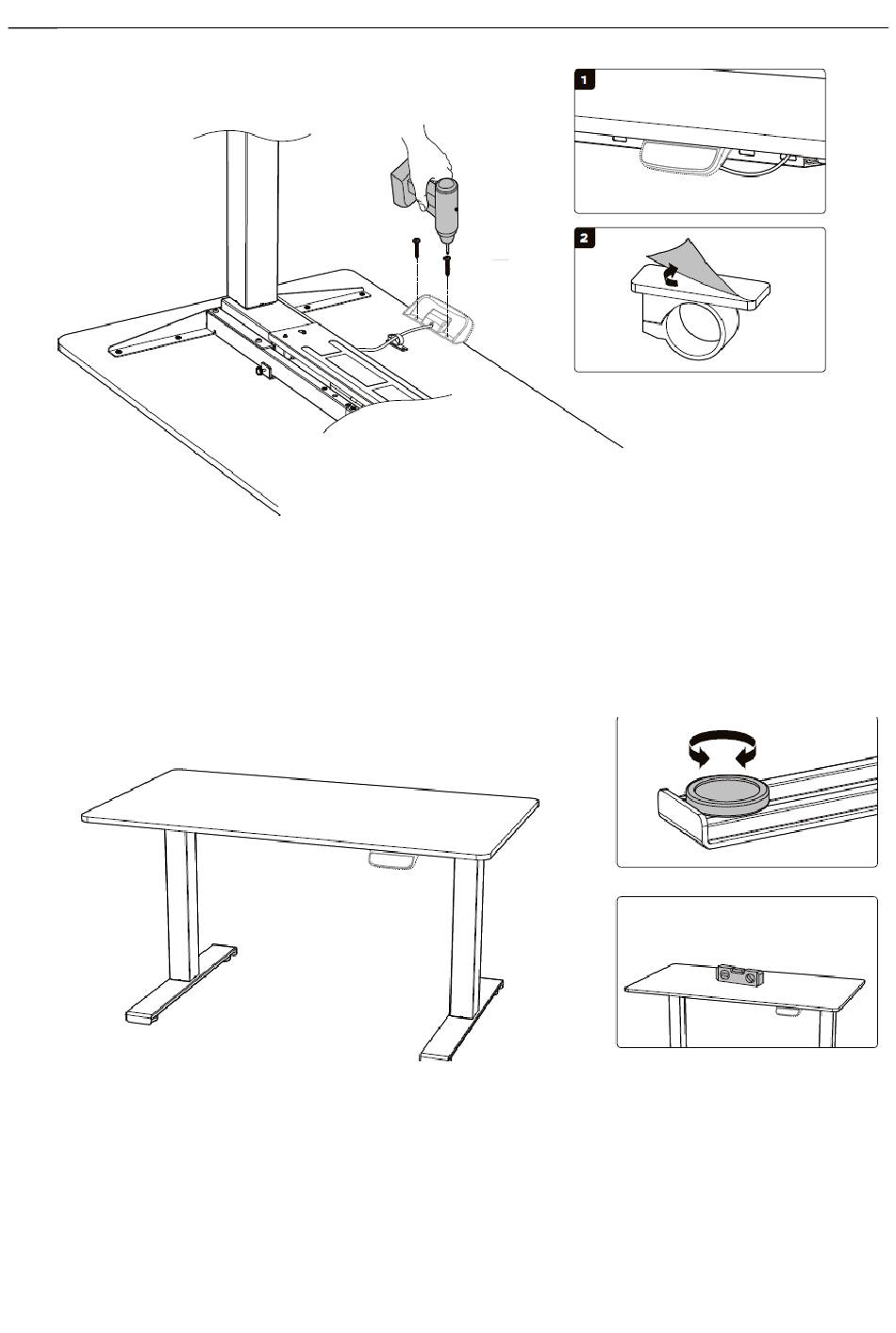 1

2