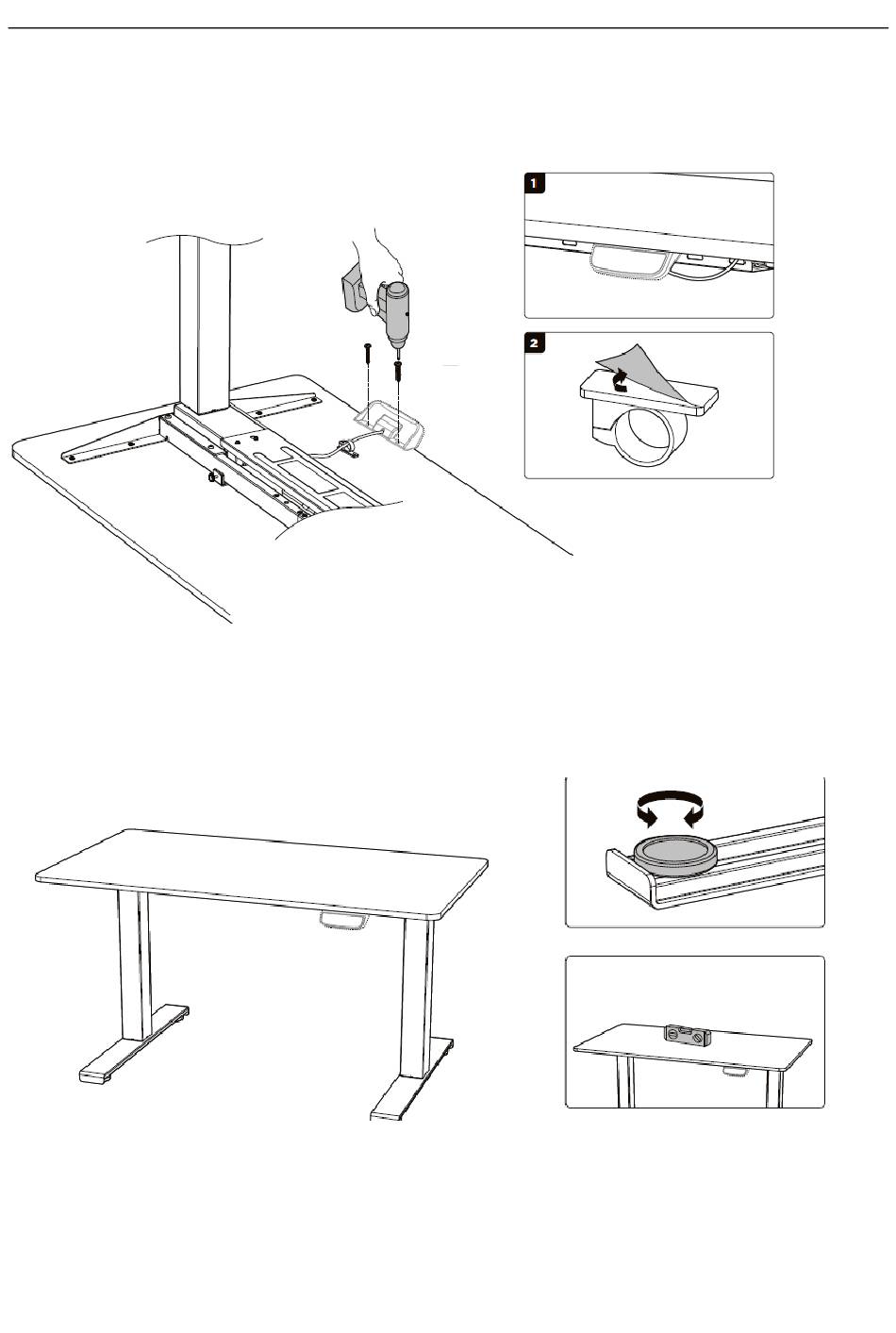 1

2