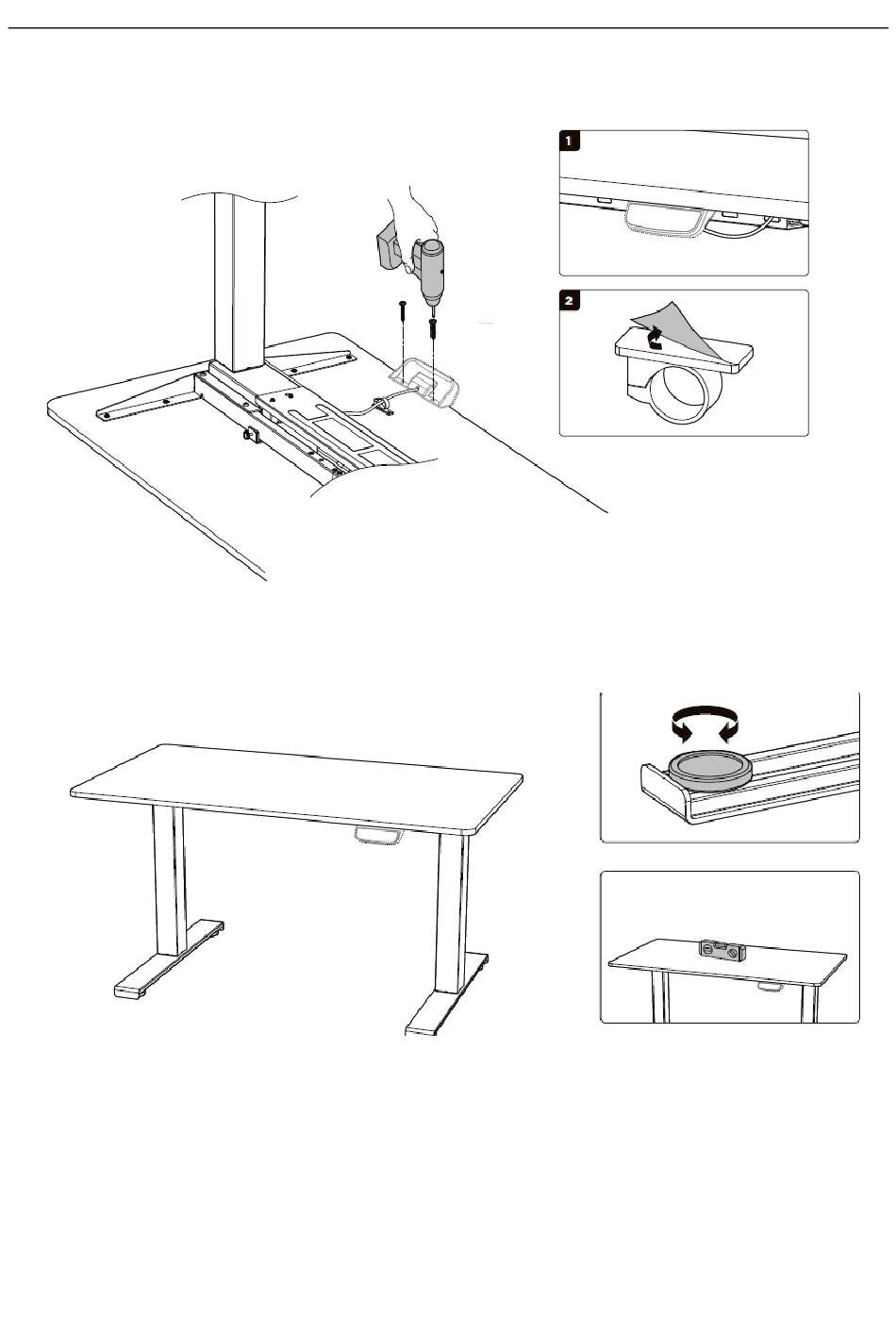 1

2