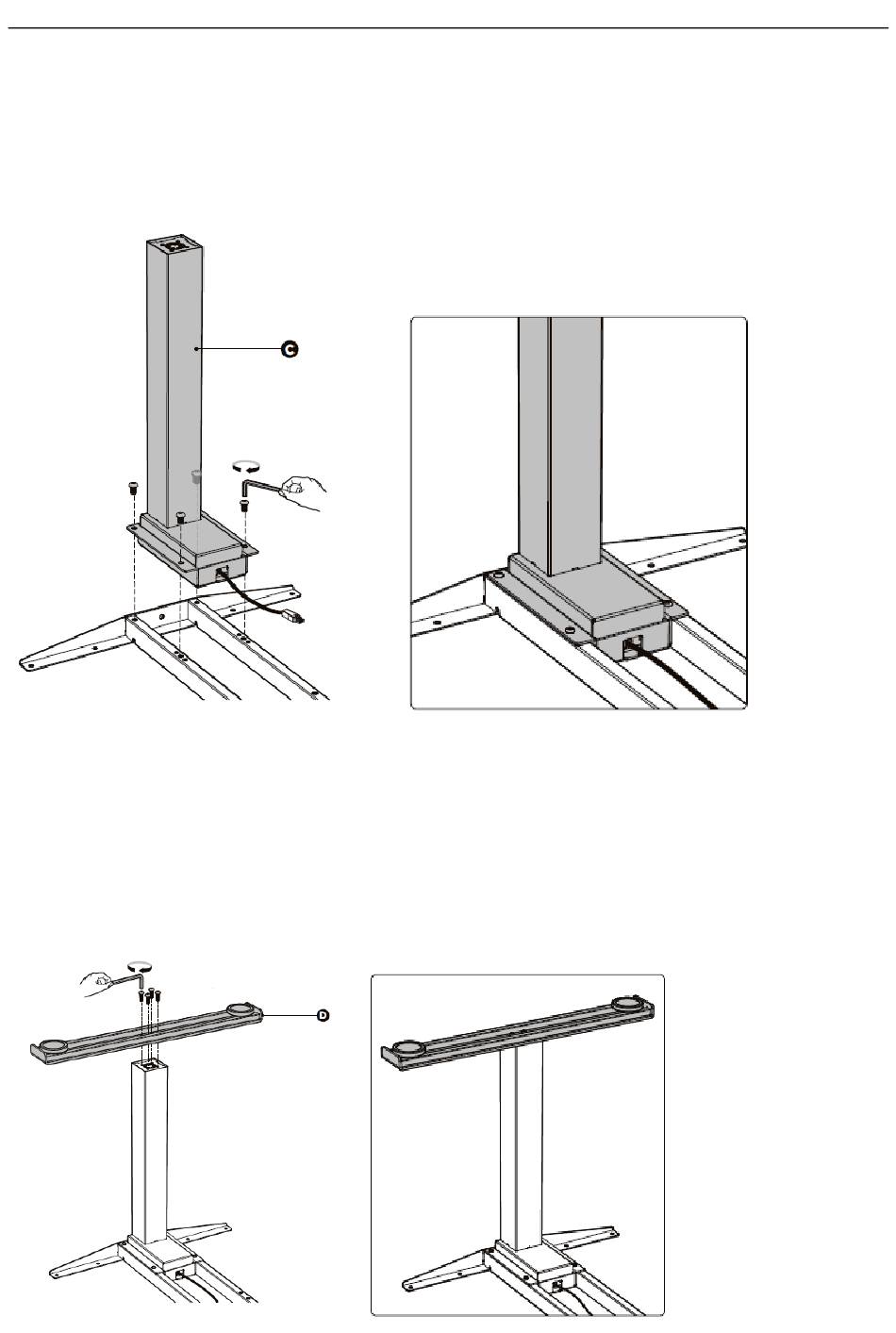 C

D