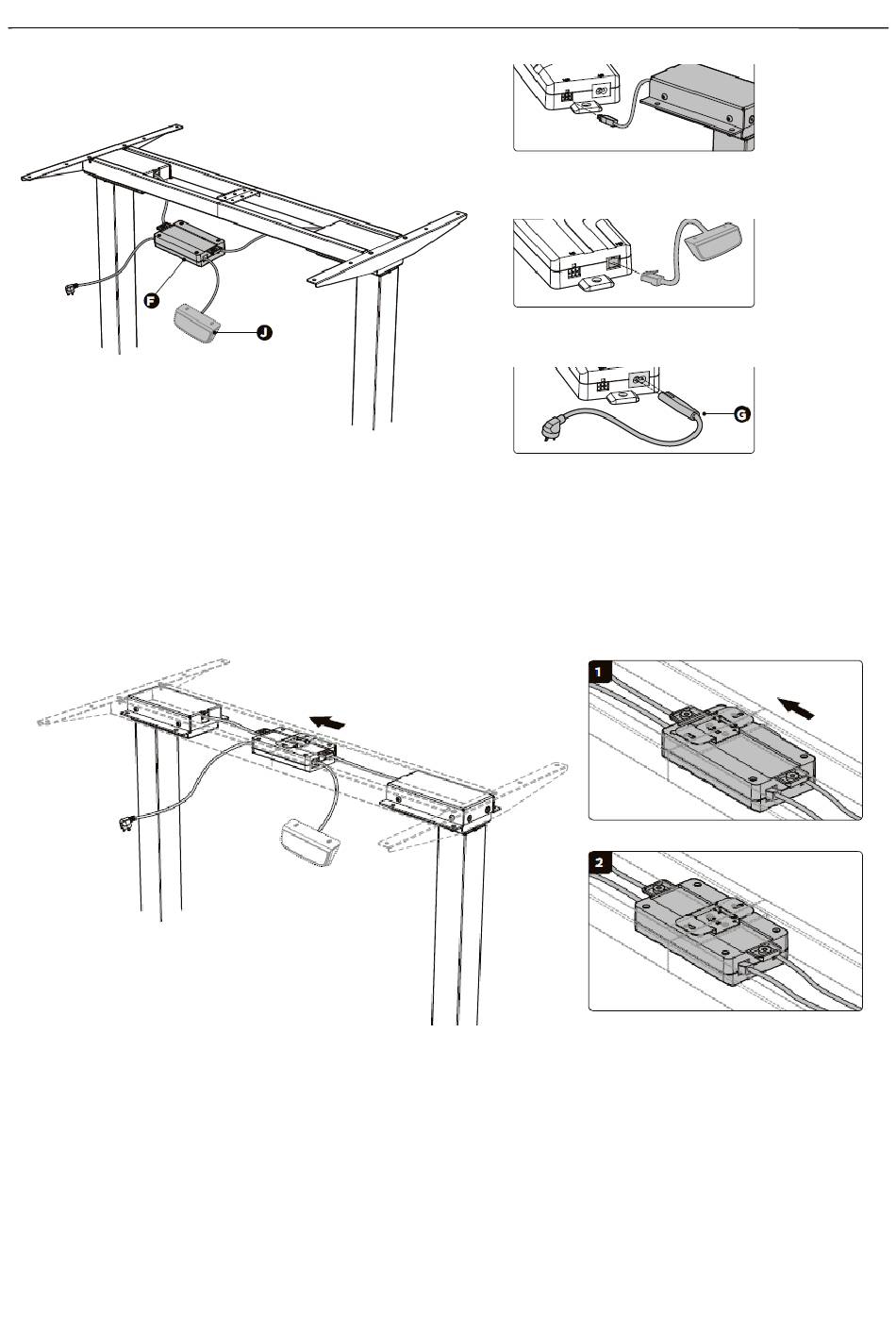 F
J
G
1
2