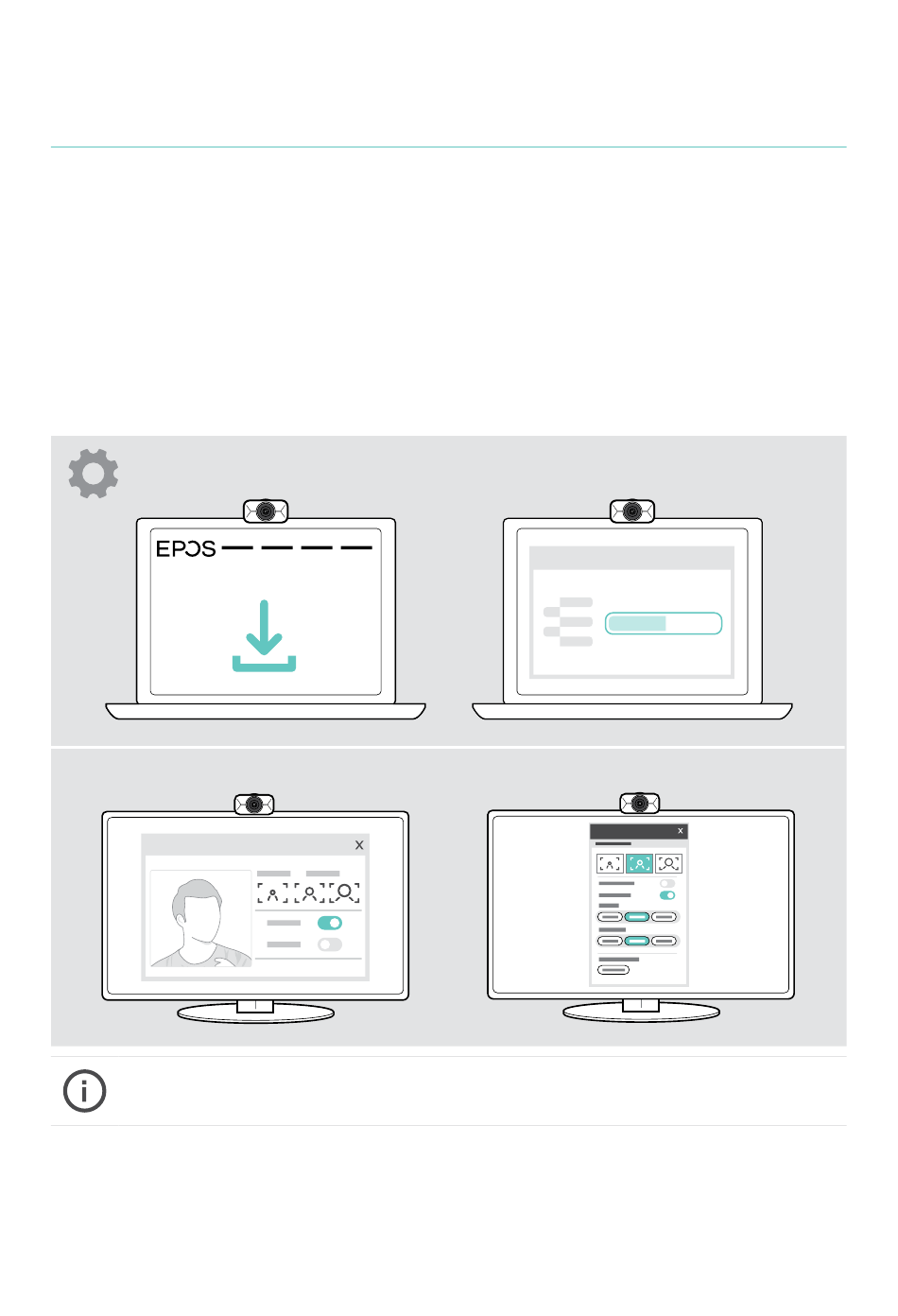 EPOS

x

x