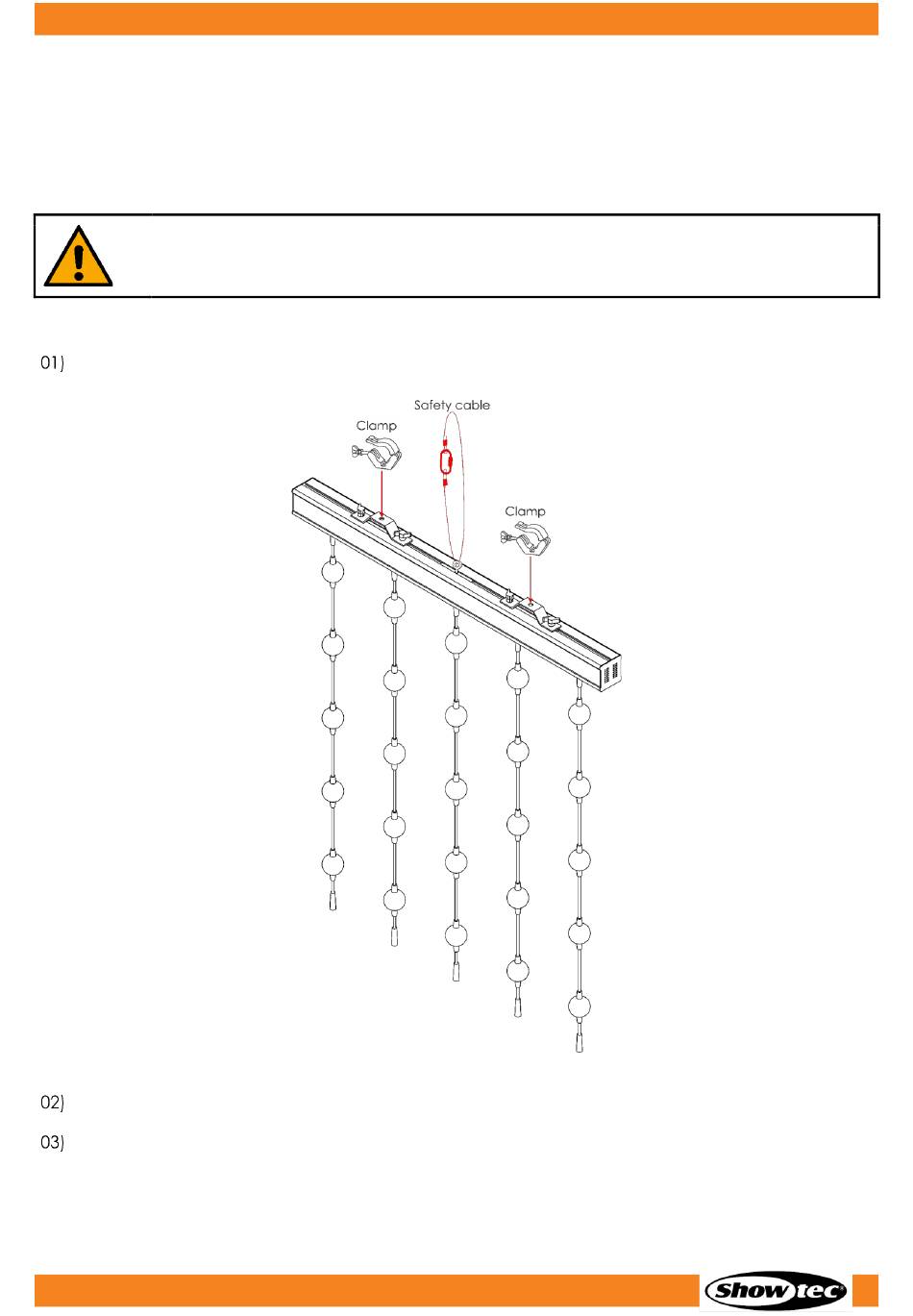 01)

Safety cable

Clamp

Clamp

02)

03)

Showtec