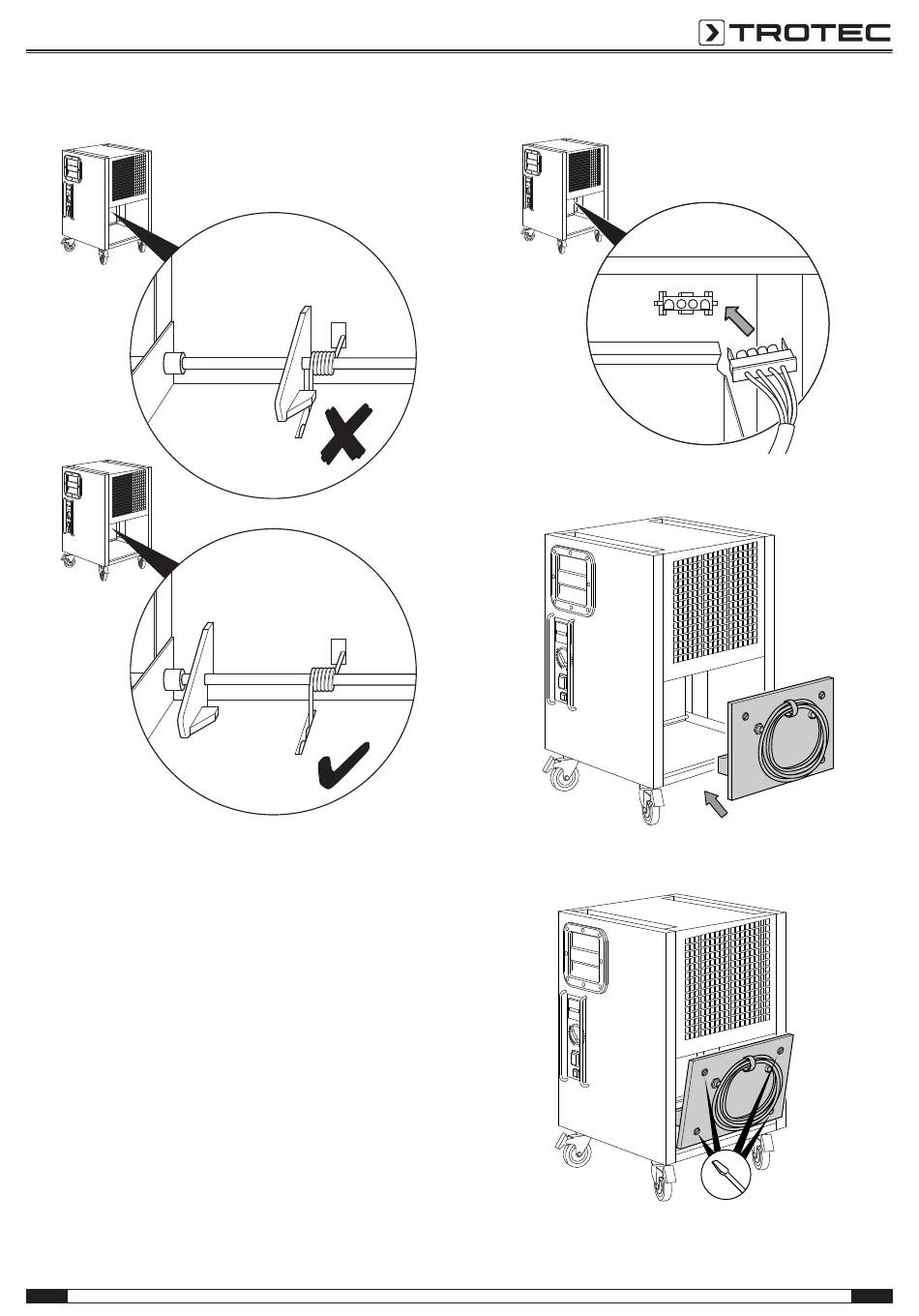 TROTEC