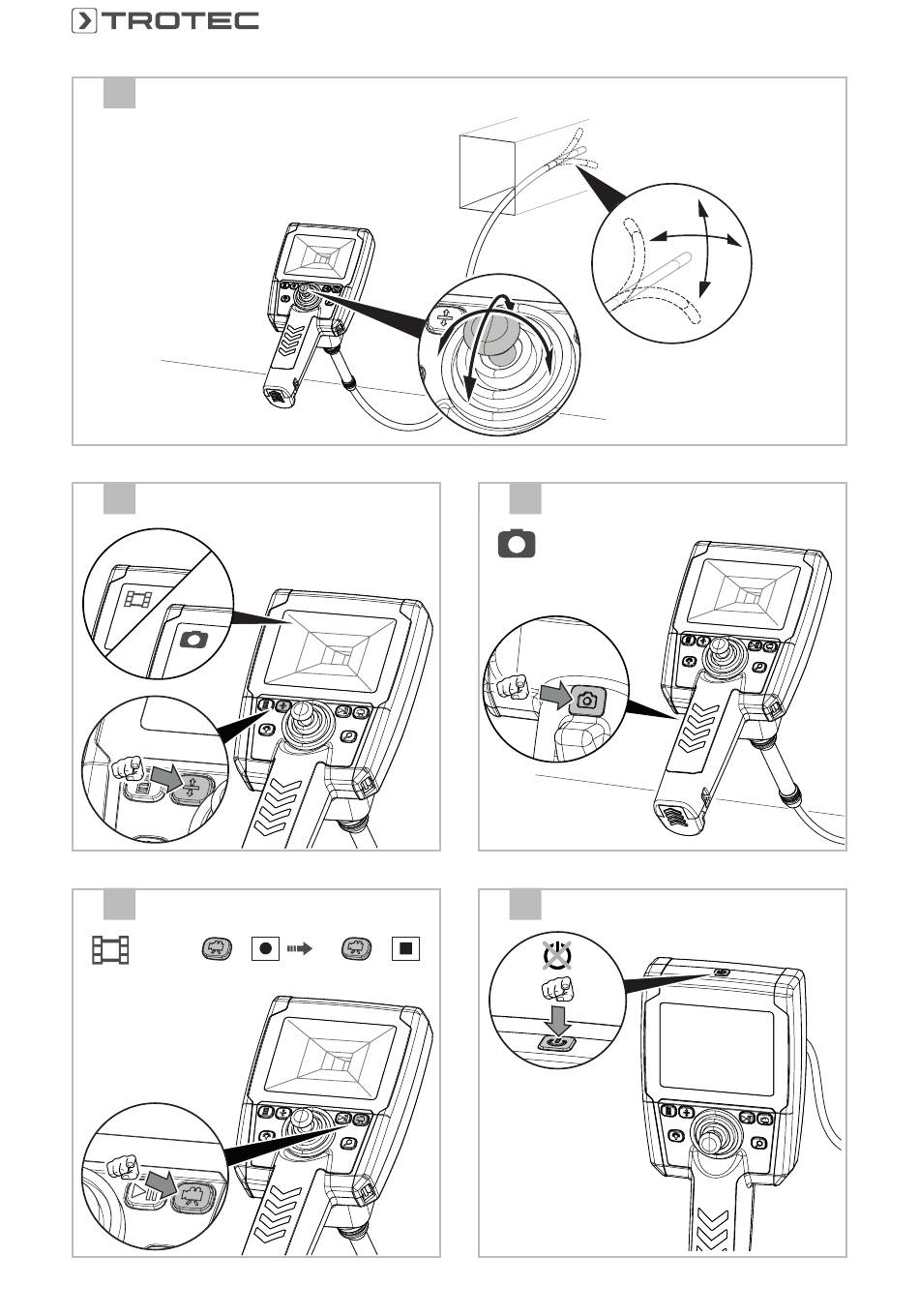 TROTEC