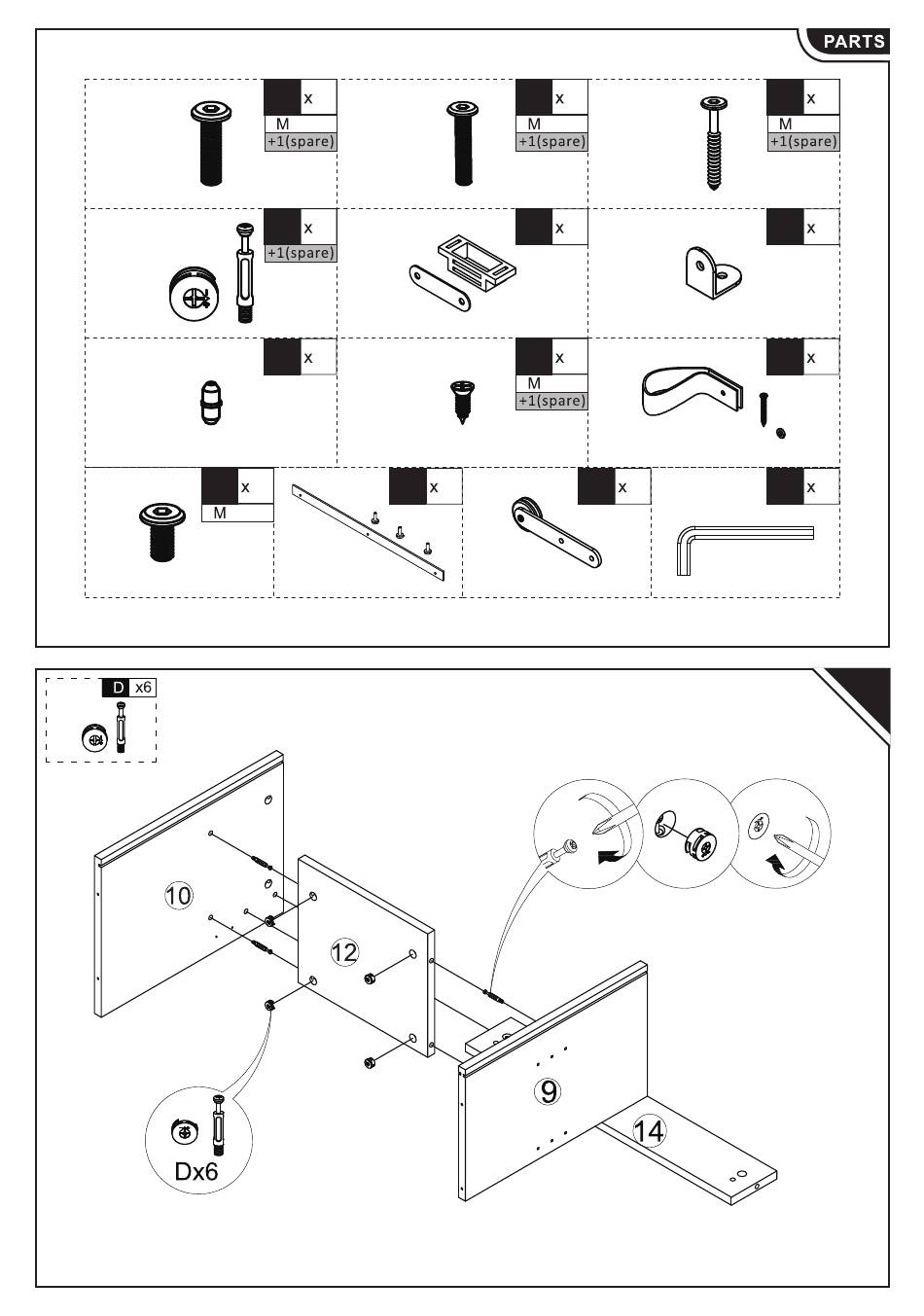 PARTS

x
M
+1(spare)

x
M
+1(spare)

x
M
+1(spare)

x
+1(spare)

x

x

x

x
M
+1(spare)

x

x
M

x

x

x

D x6

10

12

9

14

Dx6