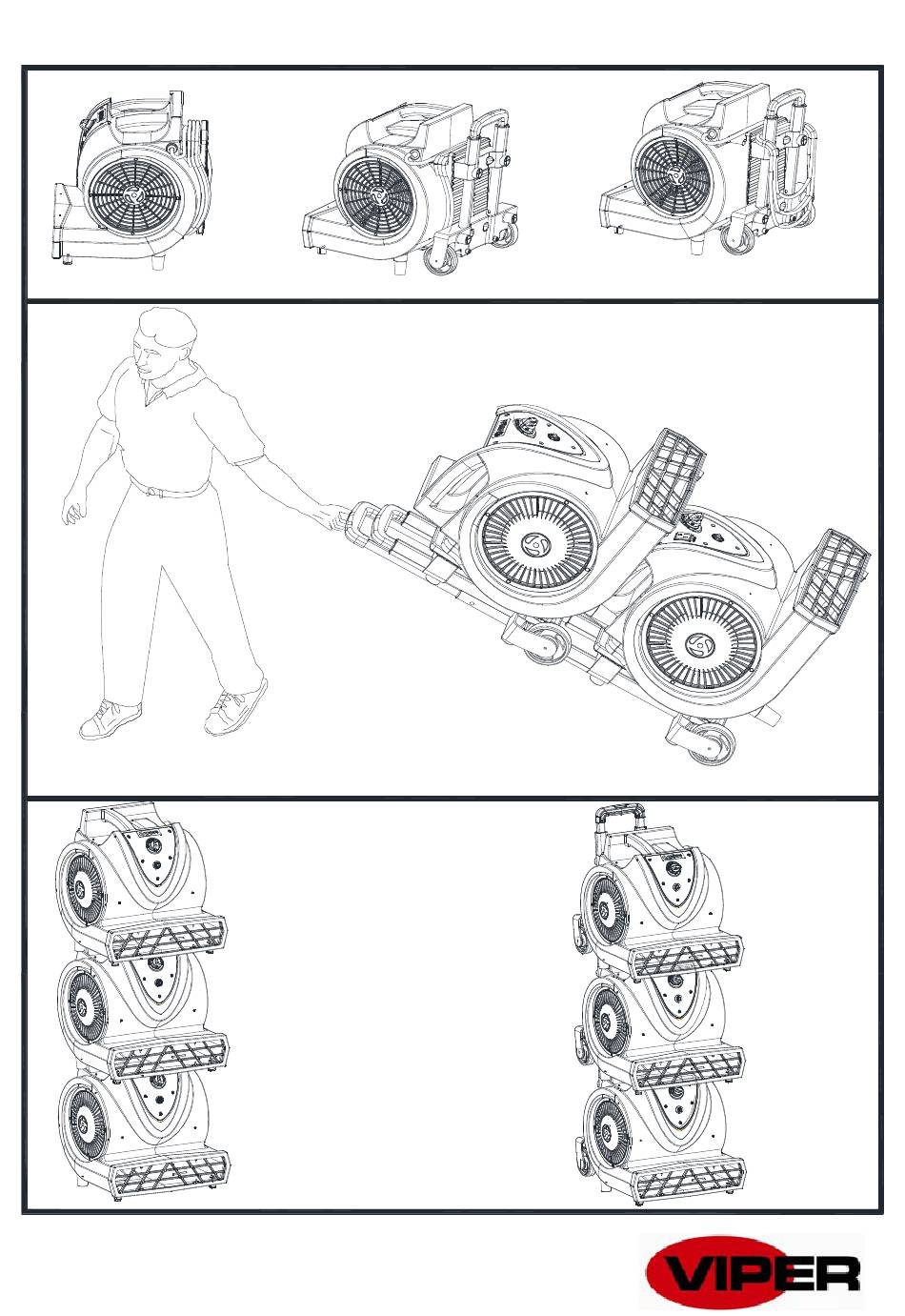 VIPER