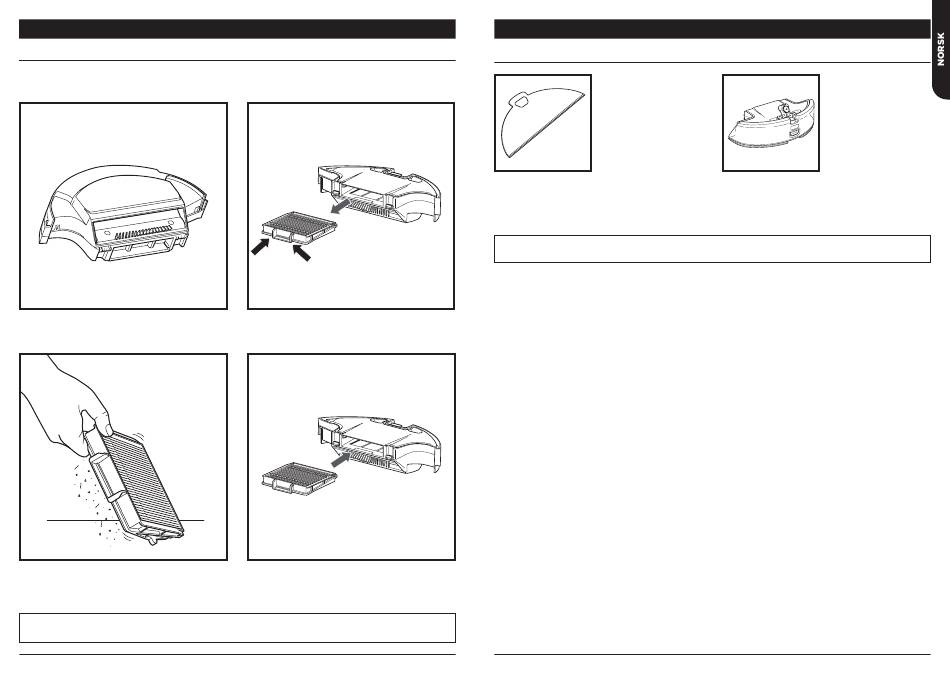 NORSK