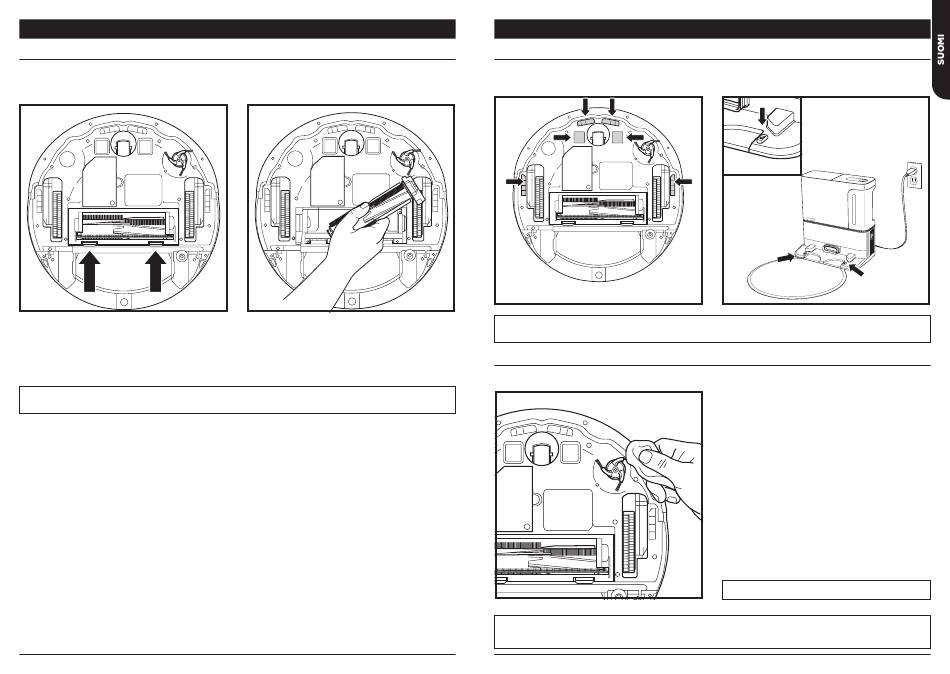 SUOMI