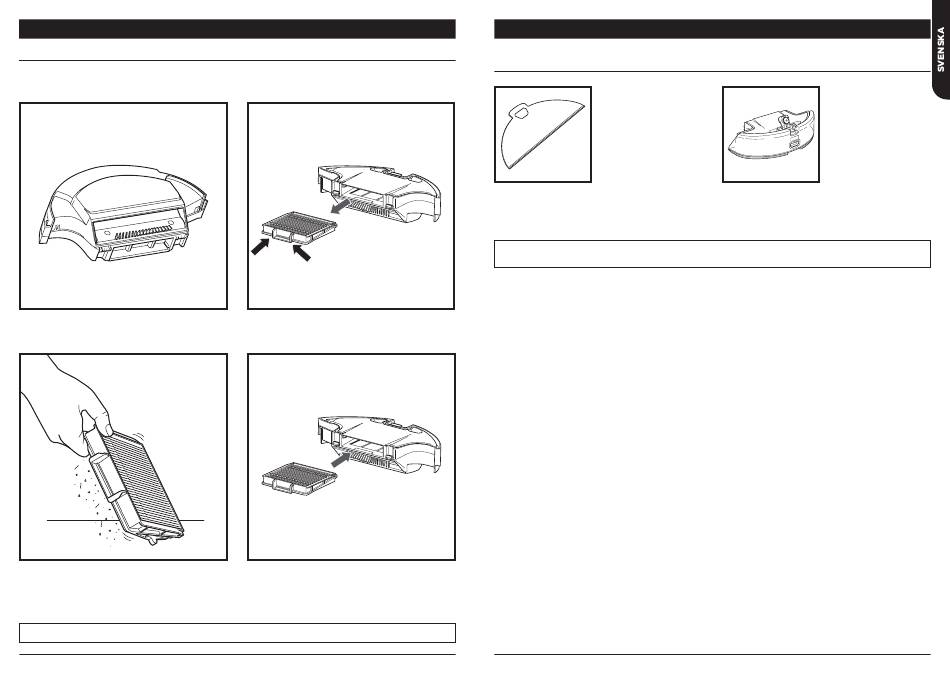 SVENSKA