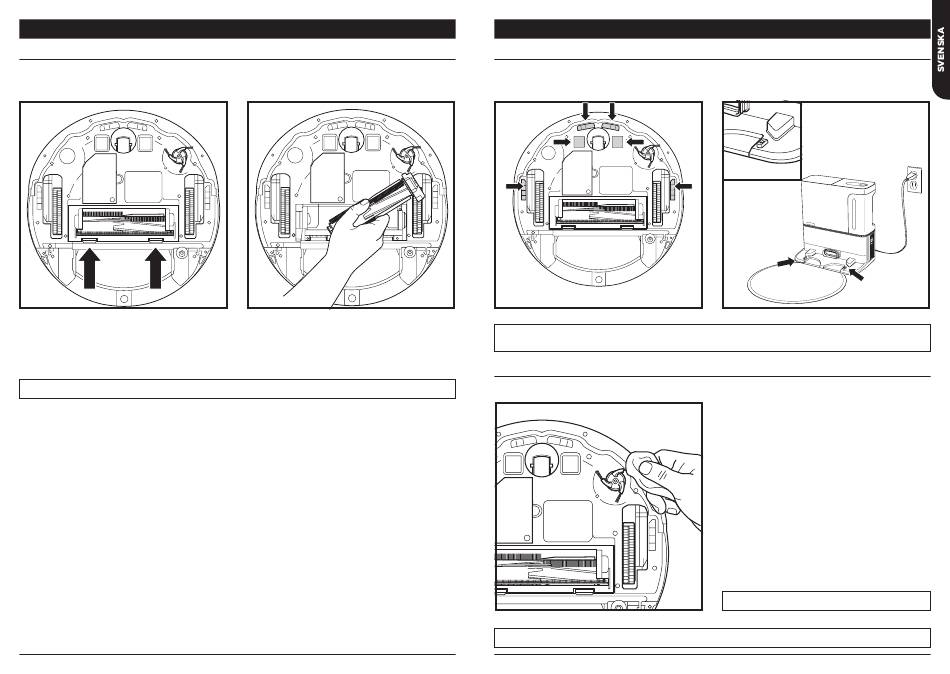 SVENSKA