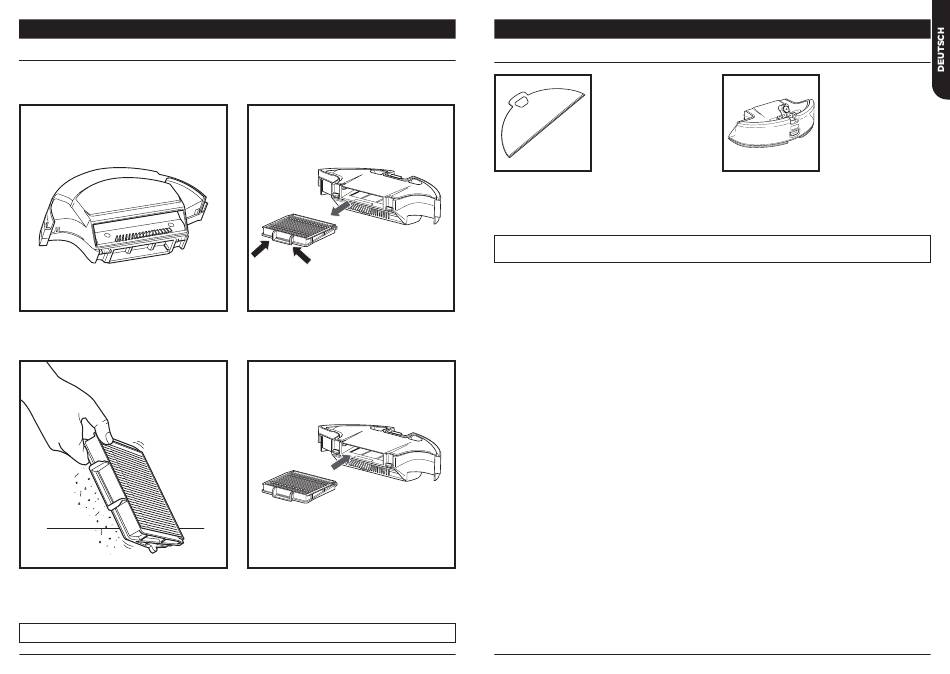 DEUTSCH