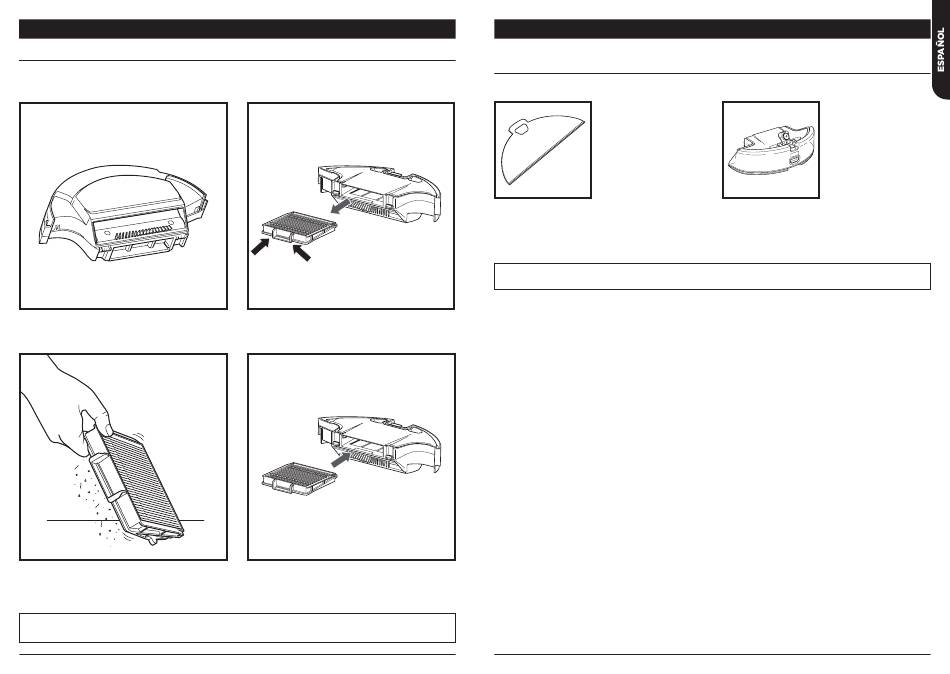 ESPAÑOL