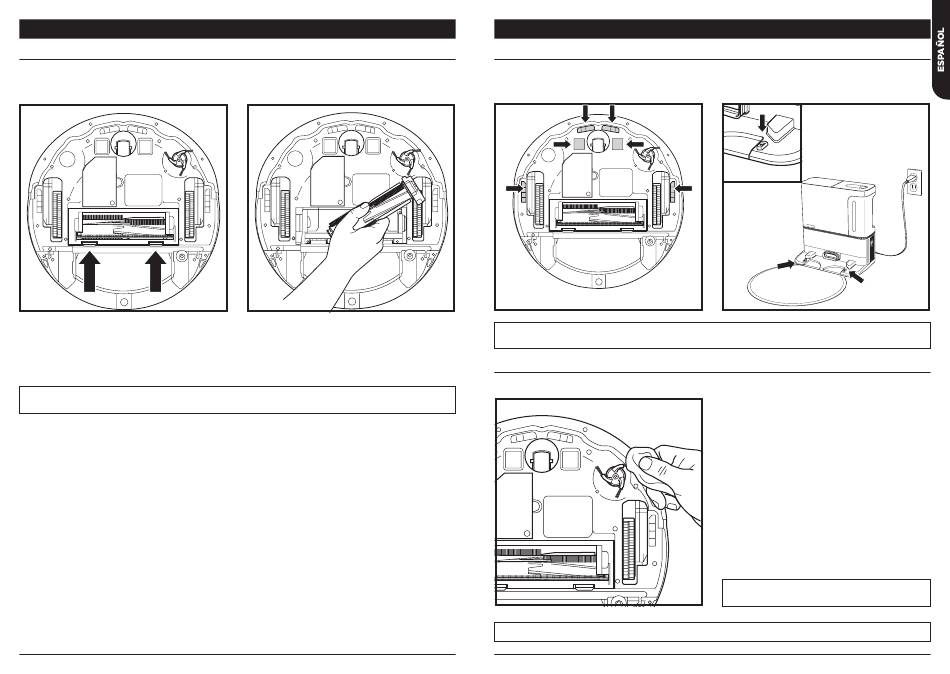 ESPAÑOL