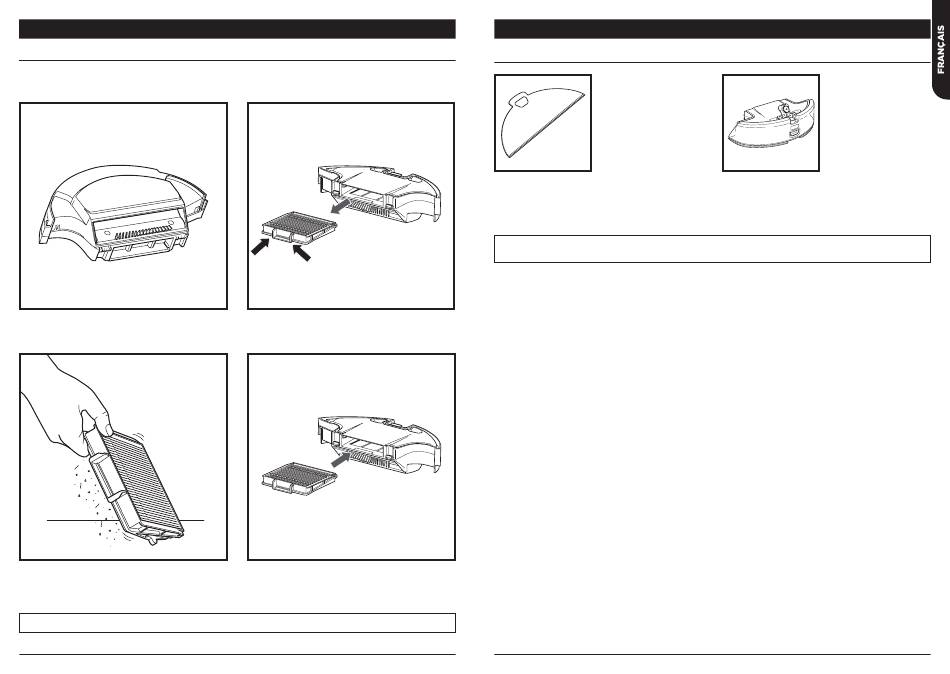 FRANÇAIS