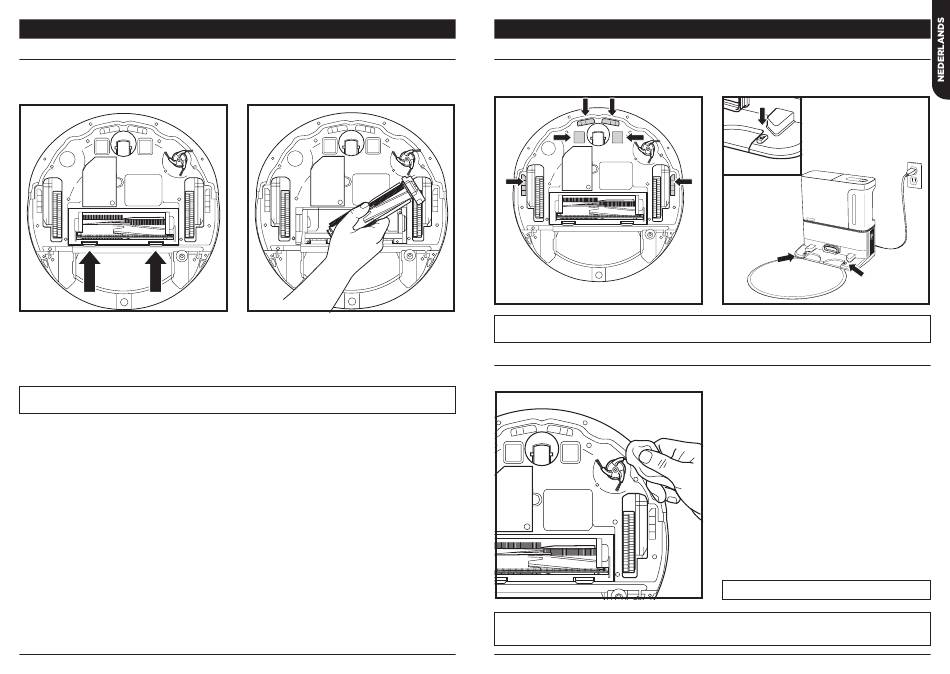 NEDERLANDS