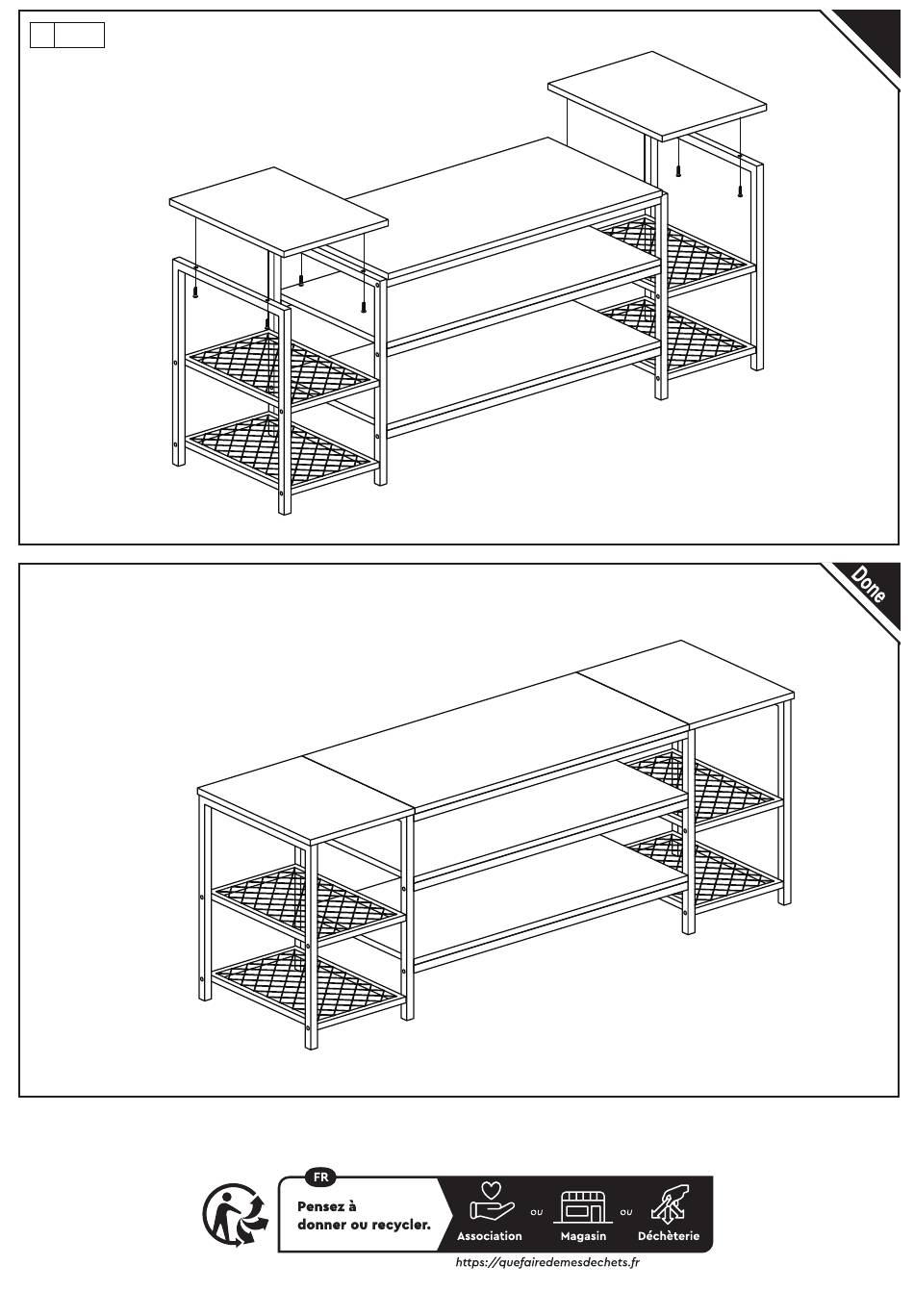 Done

FR
Pensez à donner ou recycler.
Association ou Magasin ou Déchèterie
https://quefairedemesdechets.fr