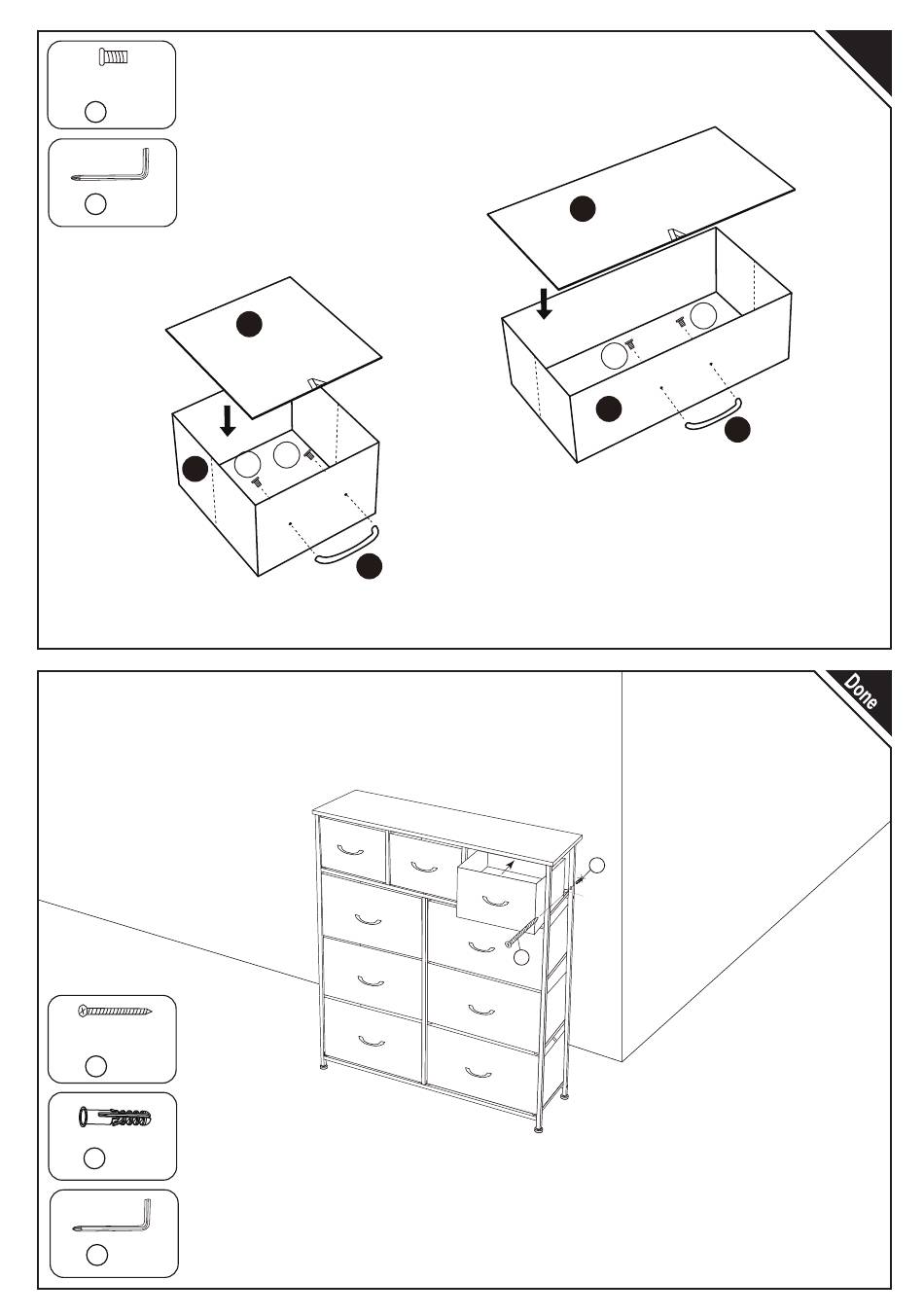 Done