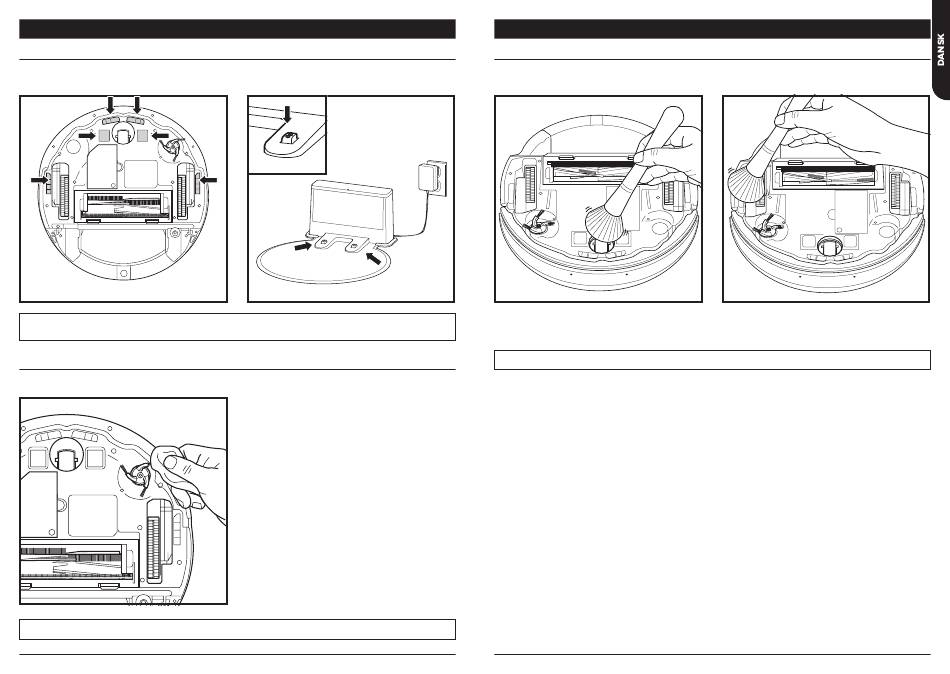 DANSK