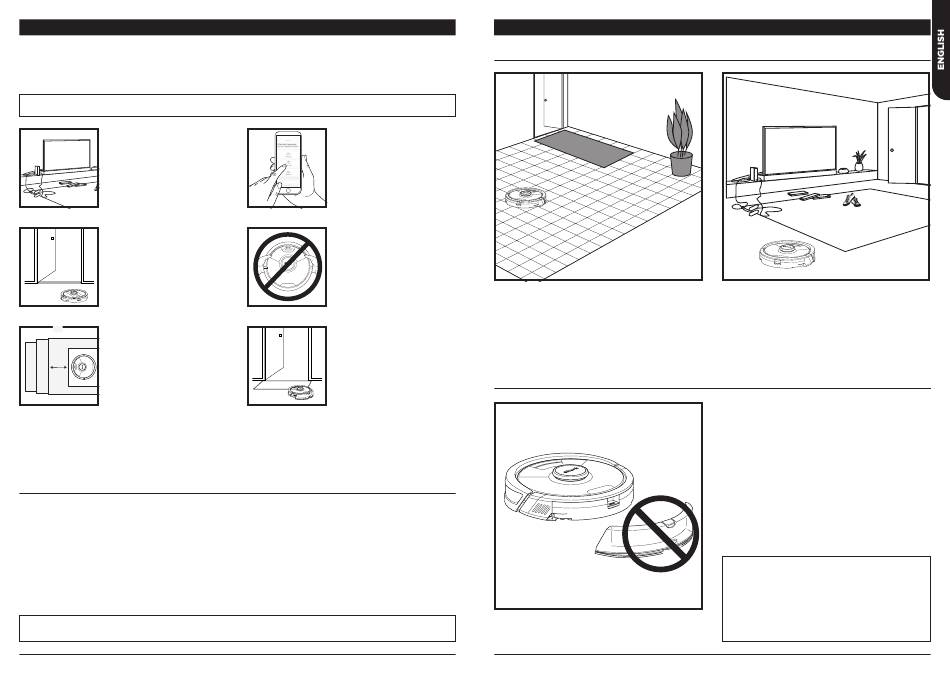 ENGLISH