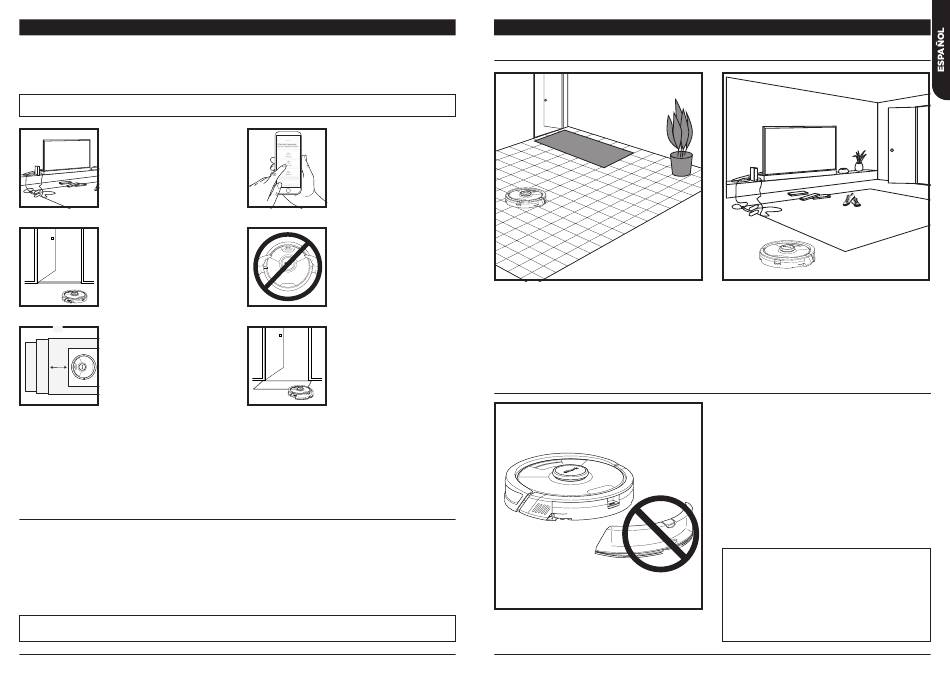 ESPAÑOL