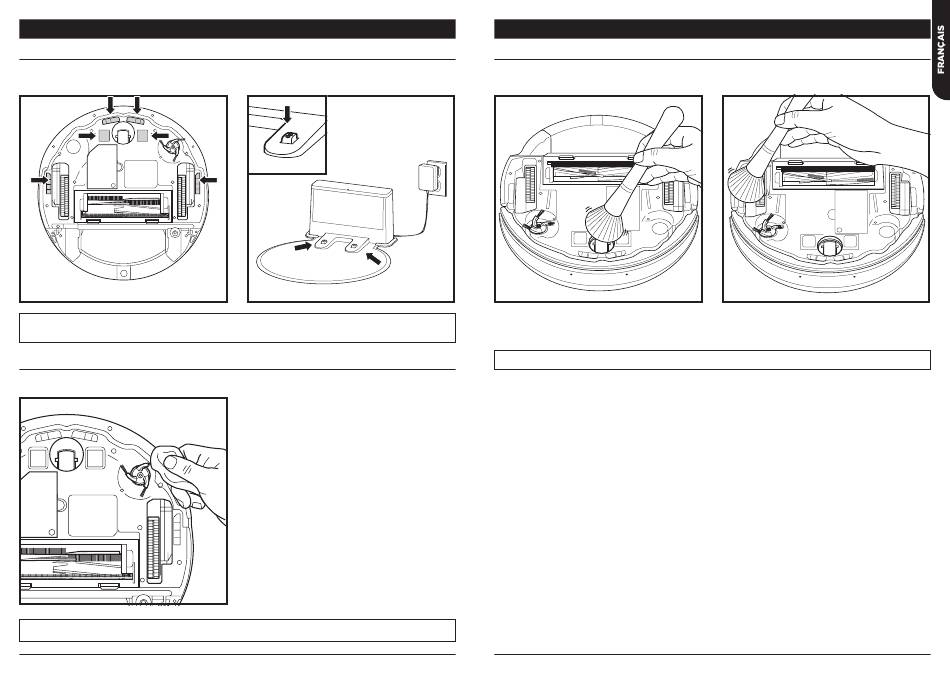 FRANÇAIS