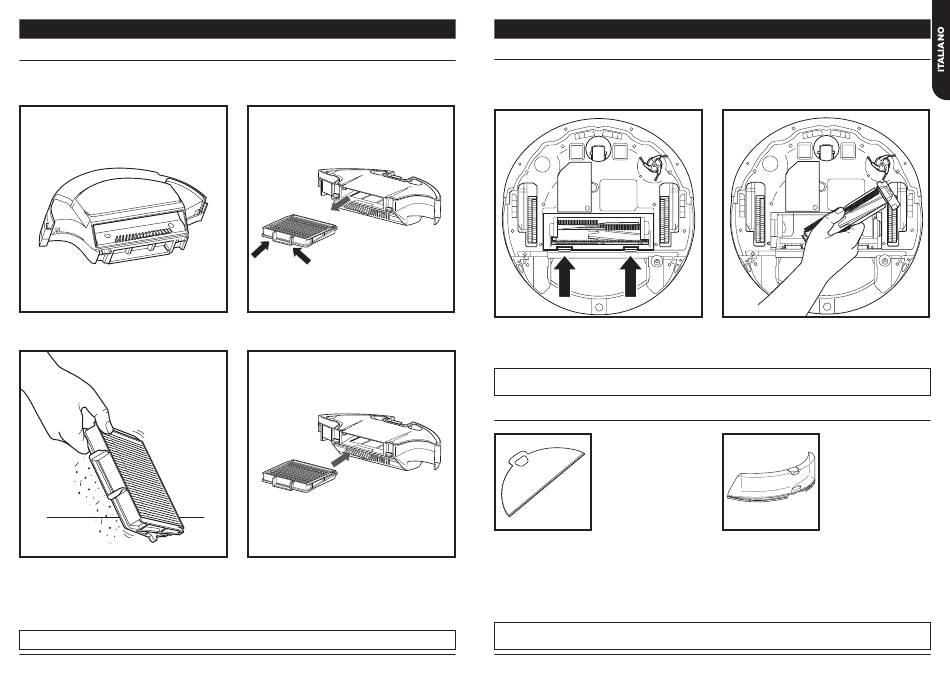 ITALIANO