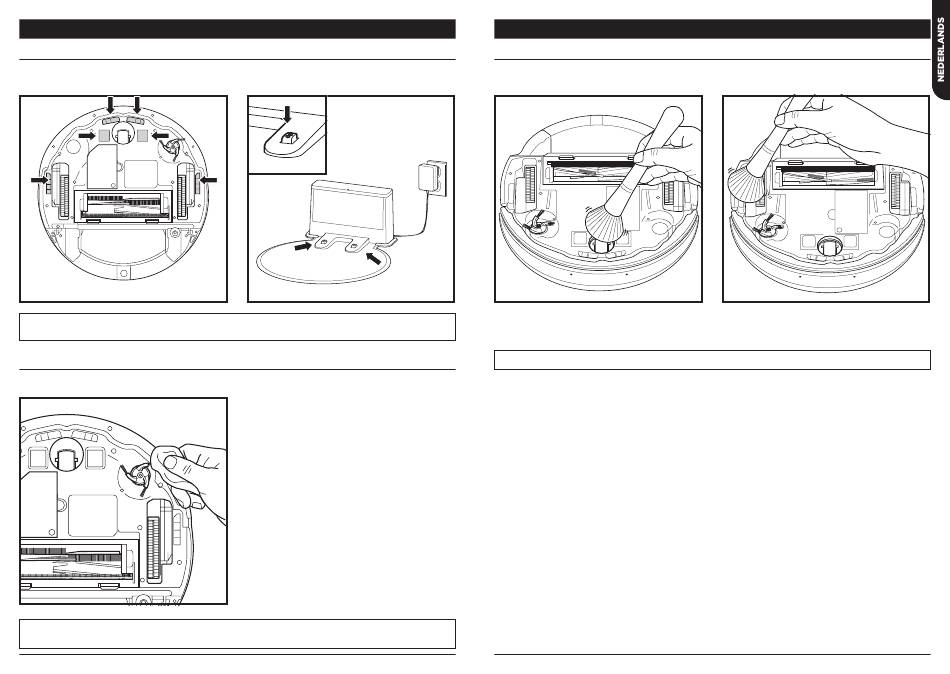 NEDERLANDS