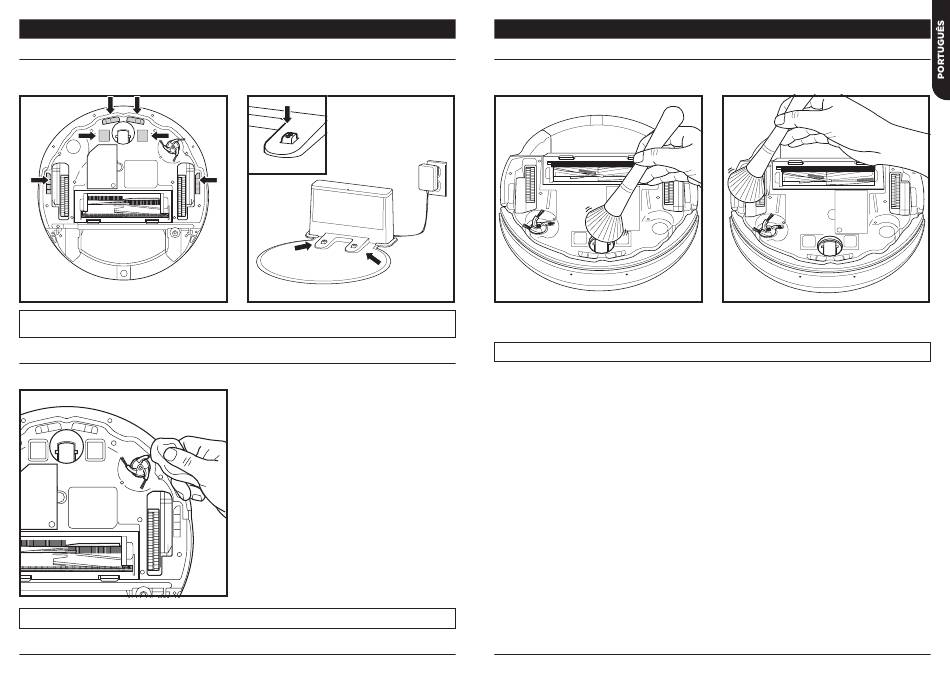 PORTUGUÊS