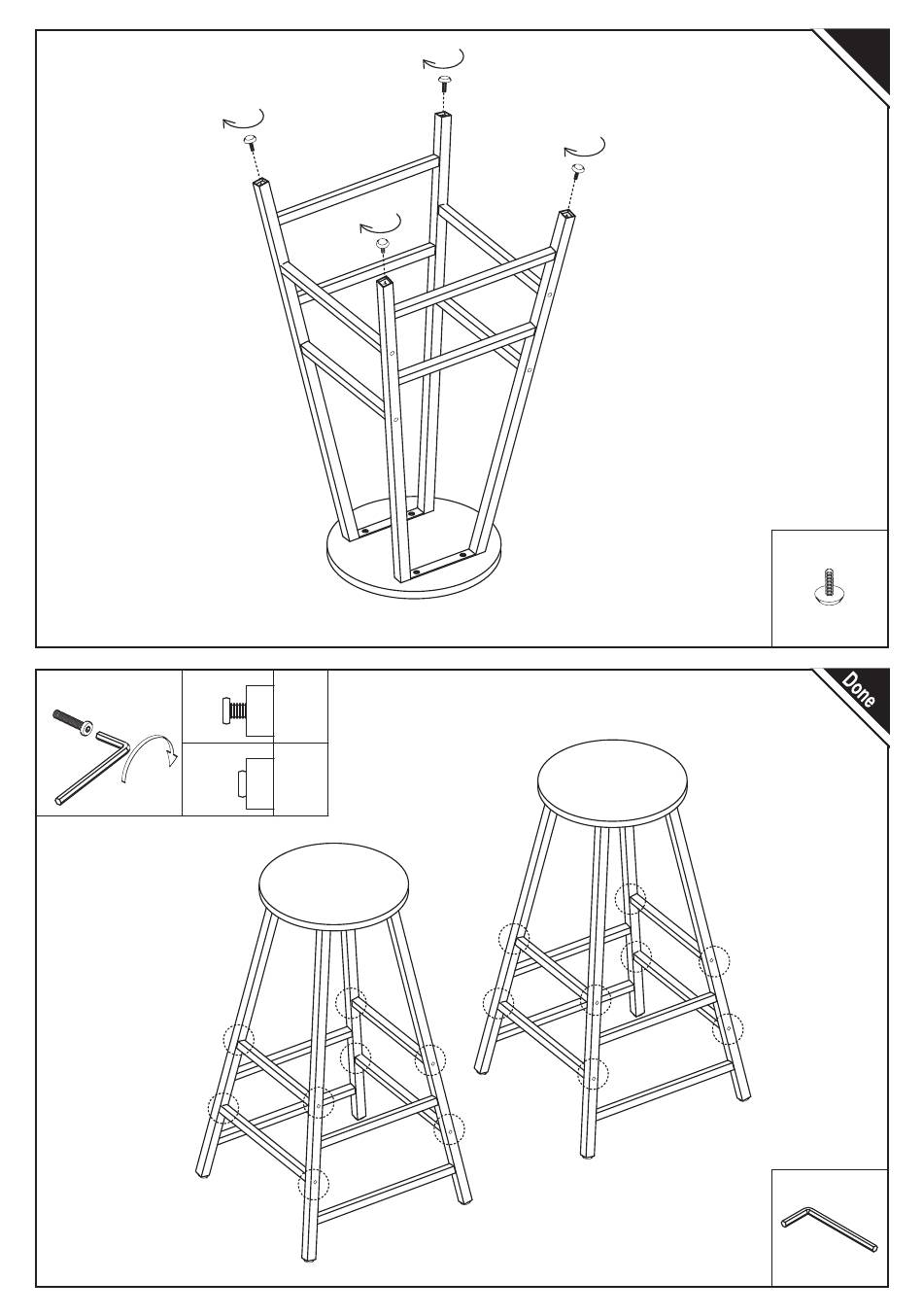 Done