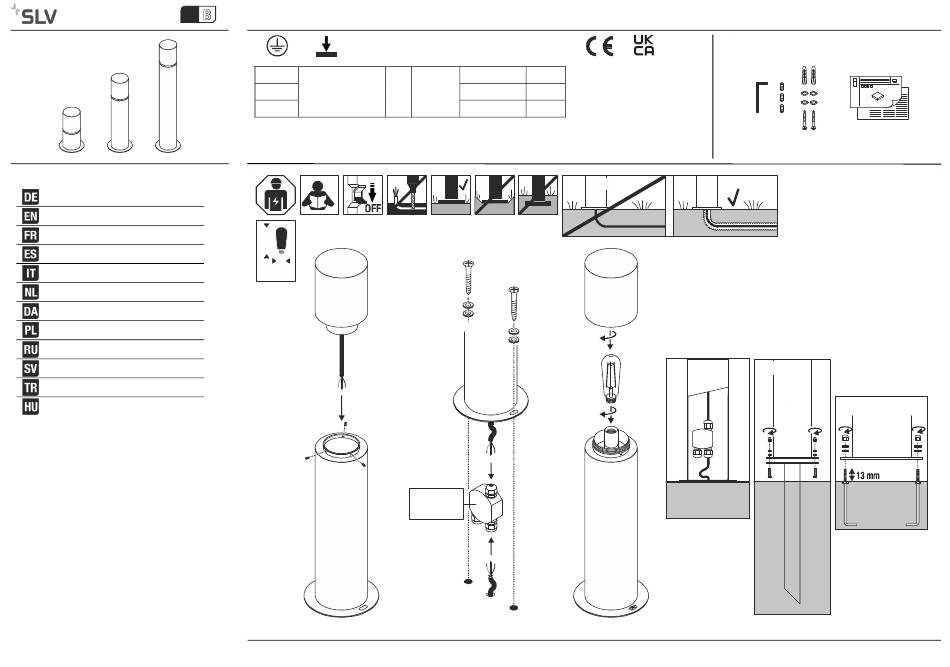 SLV

B

CE UK CA

DE
EN
FR
ES
IT
NL
DA
PL
RU
SV
TR
HU

OFF

13 mm